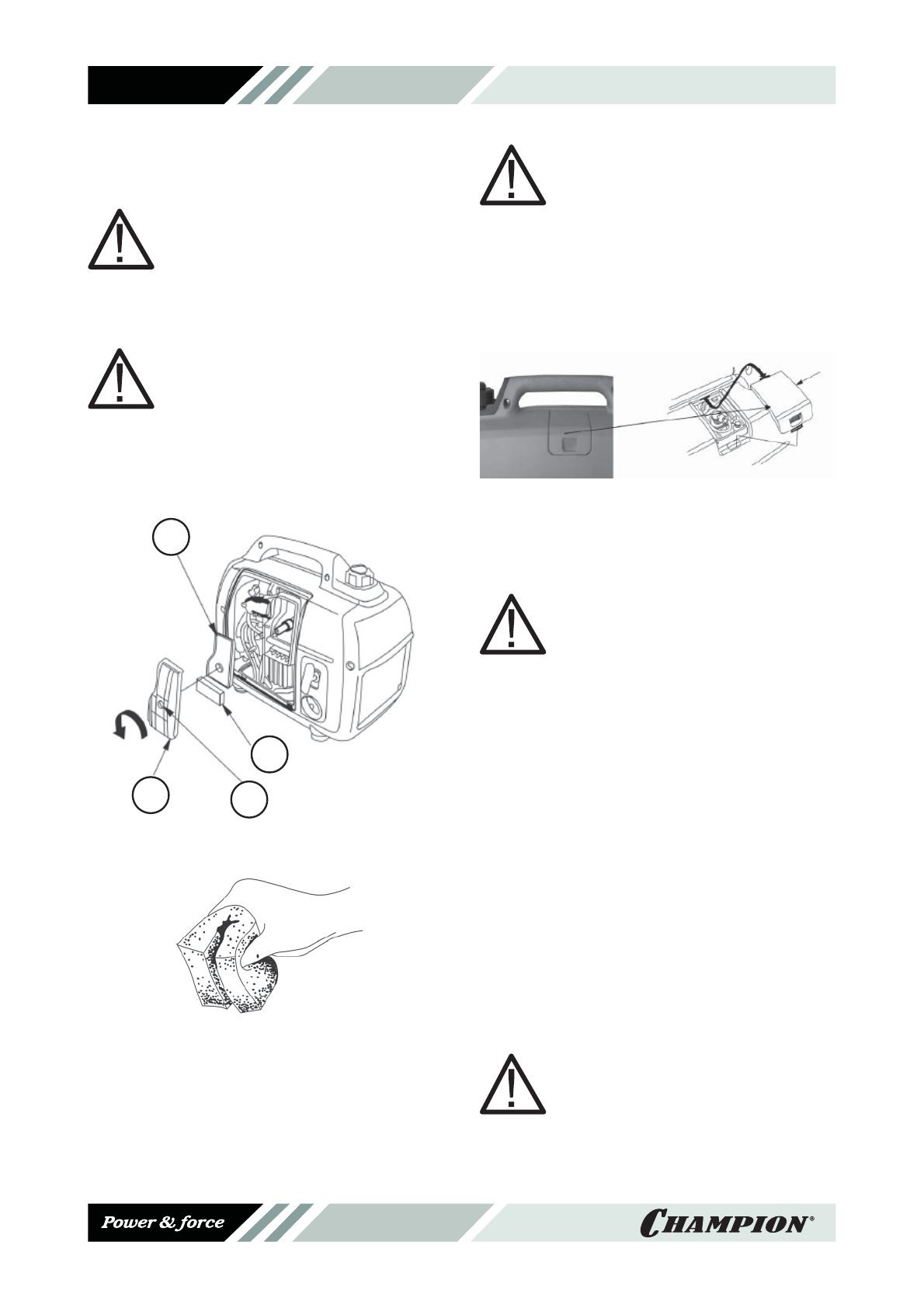 Power & force

CHAMPION®