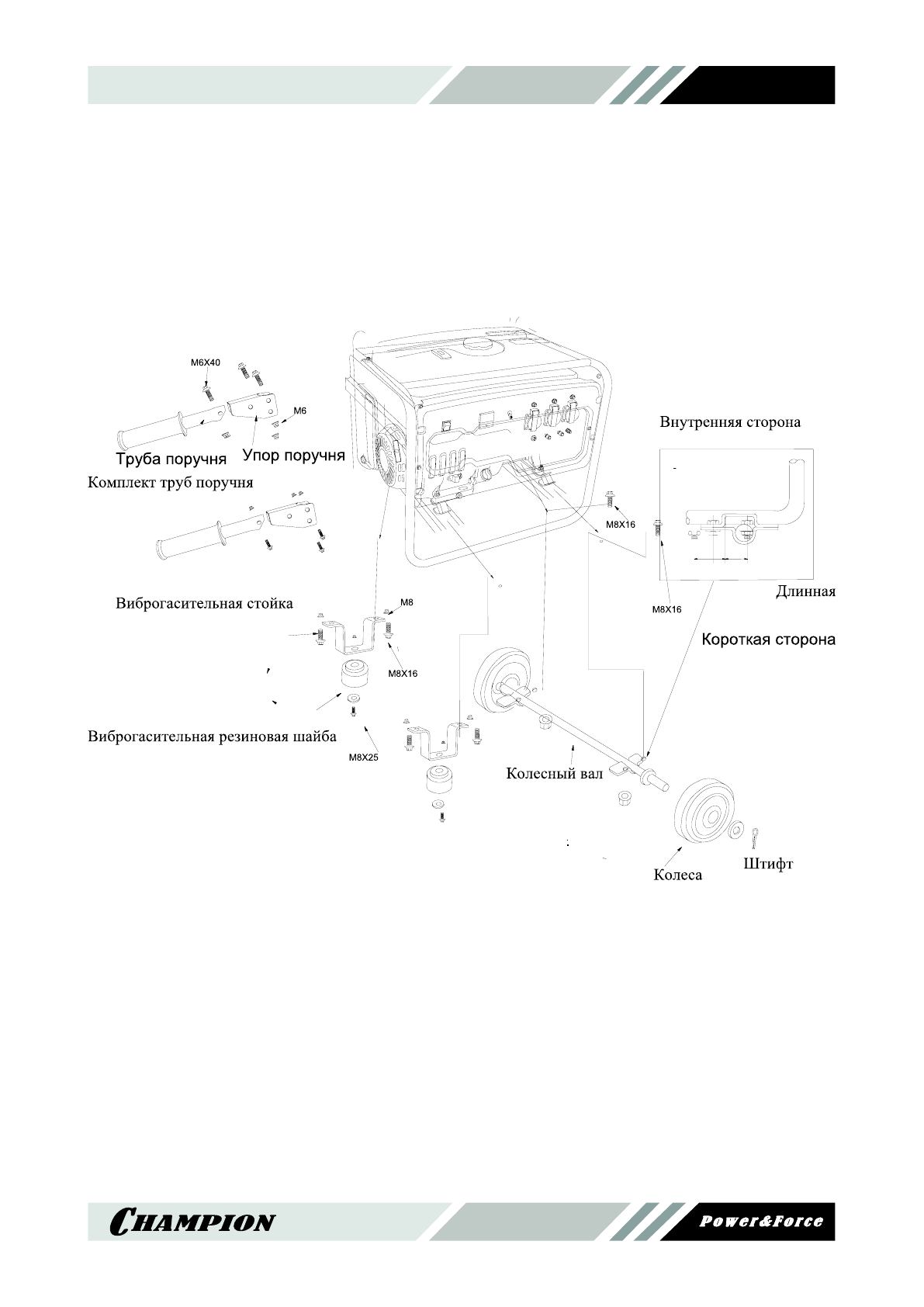 M6X40

M6

Труба поручня

Упор поручня

Комплект труб поручня

Внутренняя сторона

M8X16

M8X16

Длинная

Короткая сторона

Виброгасительная стойка

M8

M8X16

Виброгасительная резиновая шайба

M8X25

Колесный вал

Колеса

Штифт

CHAMPION

Power&Force