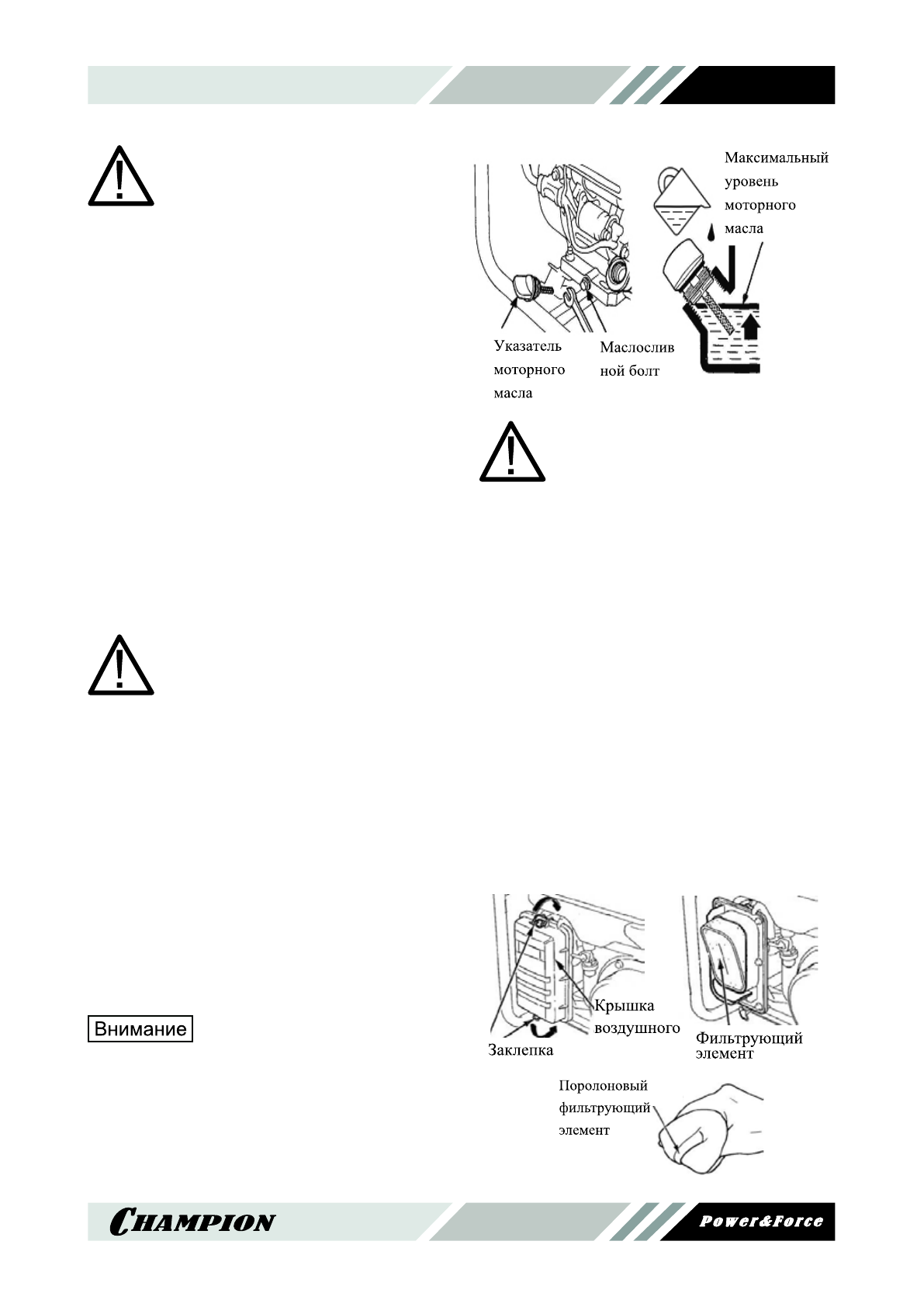 Максимальный уровень моторного масла

Указатель моторного масла

Маслослив ной болт

Внимание

Крышка воздушного

Заклепка

Фильтрующий элемент

Поролоновый фильтрующий элемент

CHAMPION

Power&Force