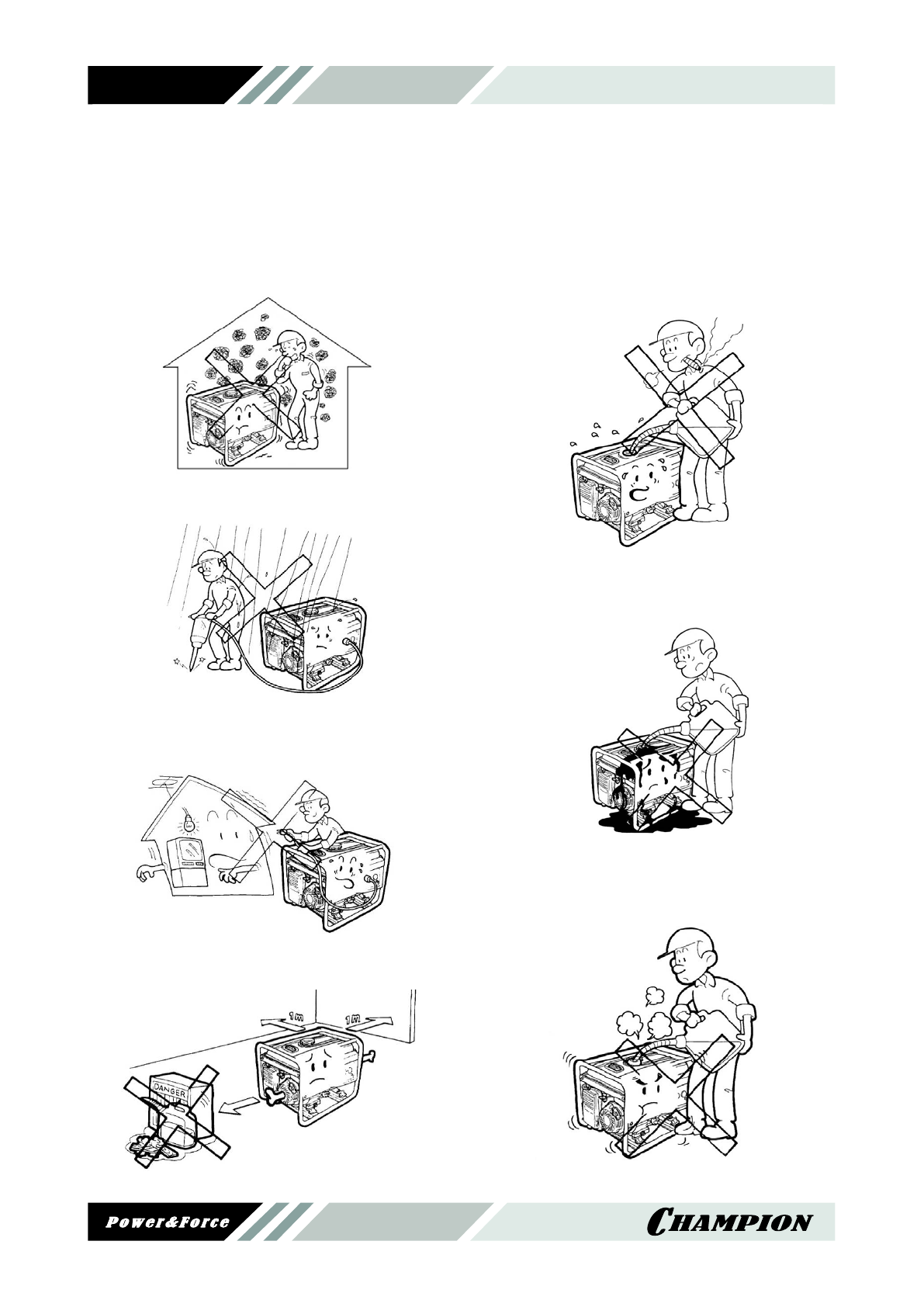 1m

1m

DANGER

Power&Force

CHAMPION