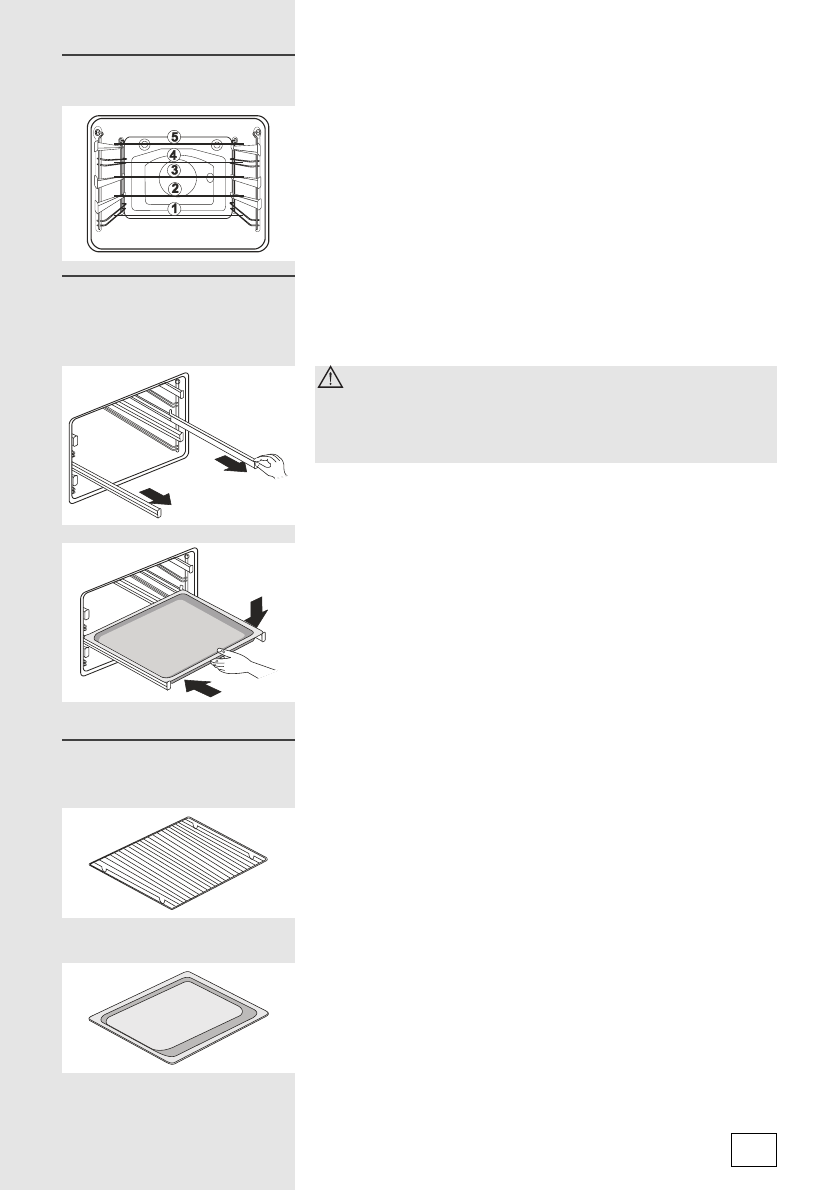 5
4
3
2
1