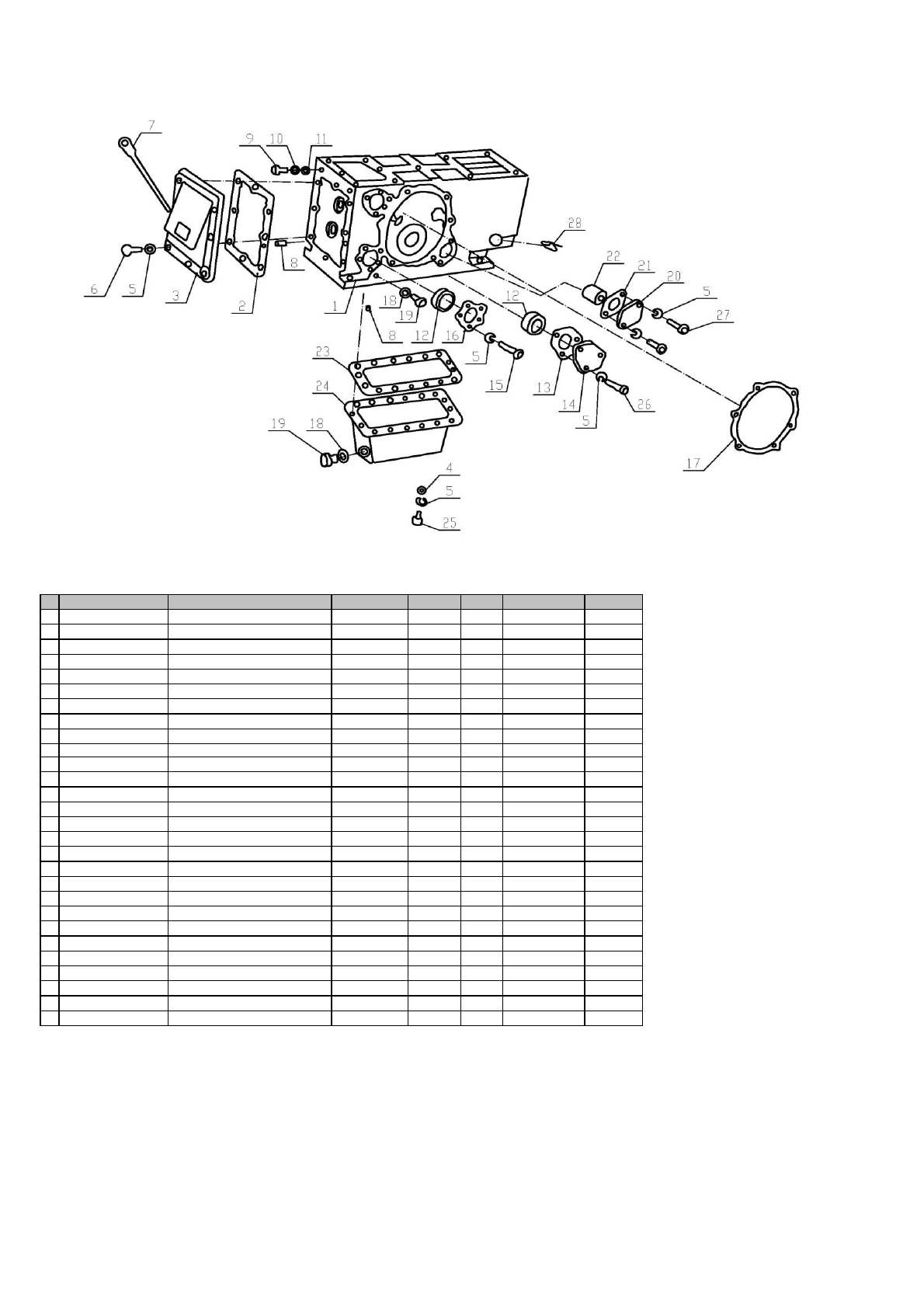 7
9 10 11
28
22 21 20
5
27
6 5 3 2 8 1
18 19 12 16
12
8
5
15
13 14 5 26
23
24
19 18
17
4
5
25