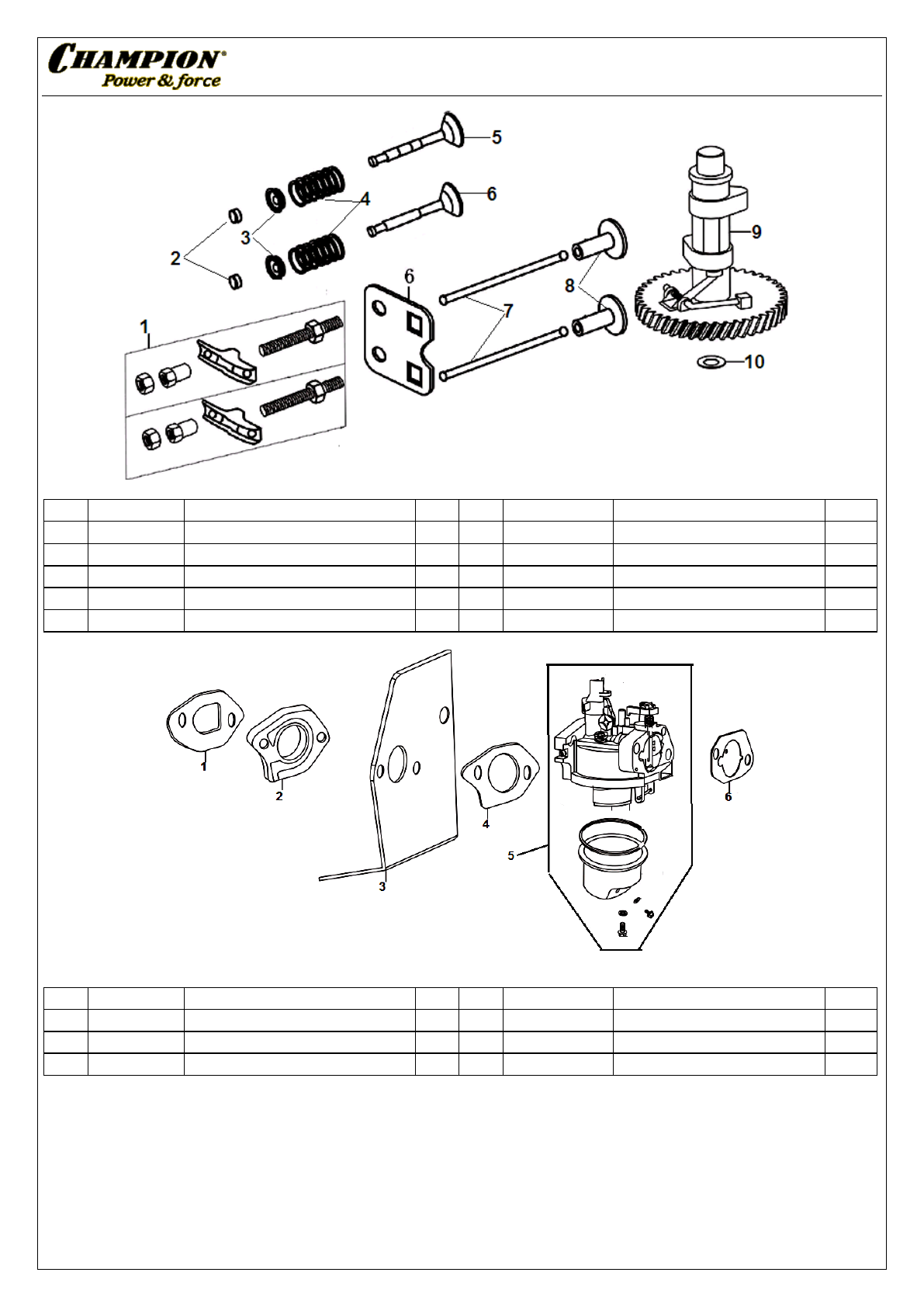 CHAMPION®
Power & force

5
6
4
3
2
9
6
8
7
1
10

1
2
3
4
5
6