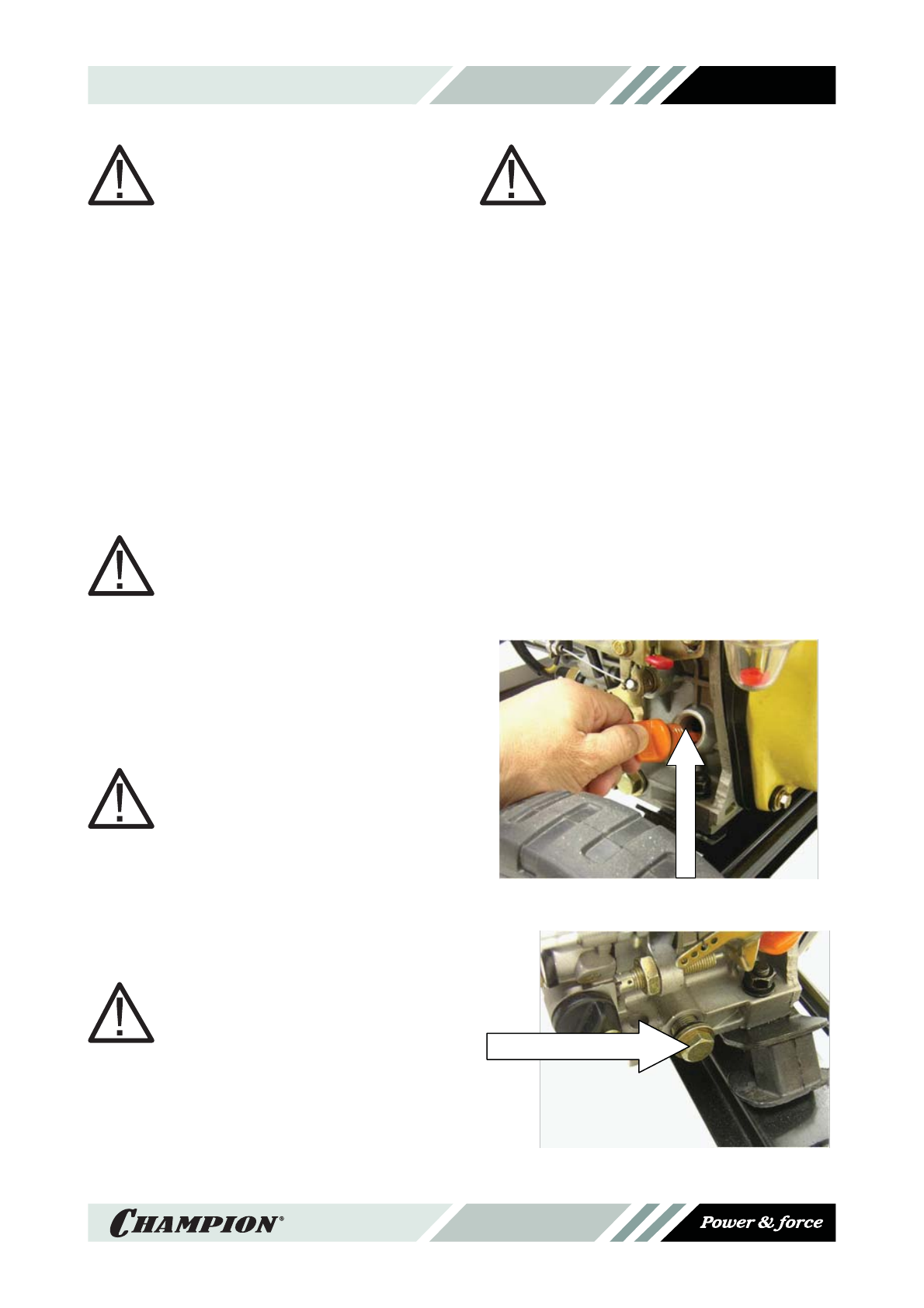 CHAMPION®

Power & force