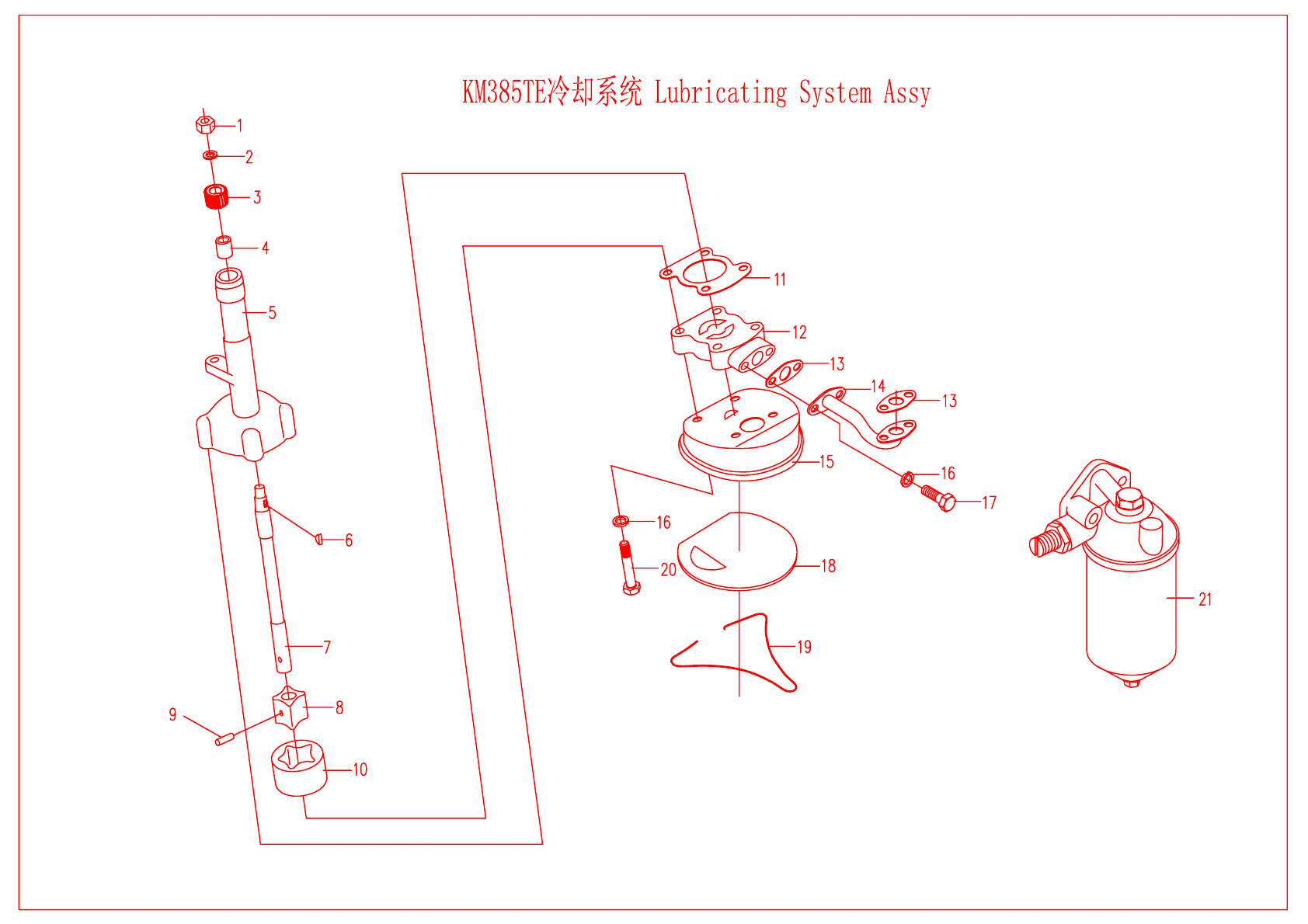 KM385TE冷却系统 Lubricating System Assy

1
2
3
4
5
6
7
8
9
10
11
12
13
14
13
15
16
17
16
20
18
19
21