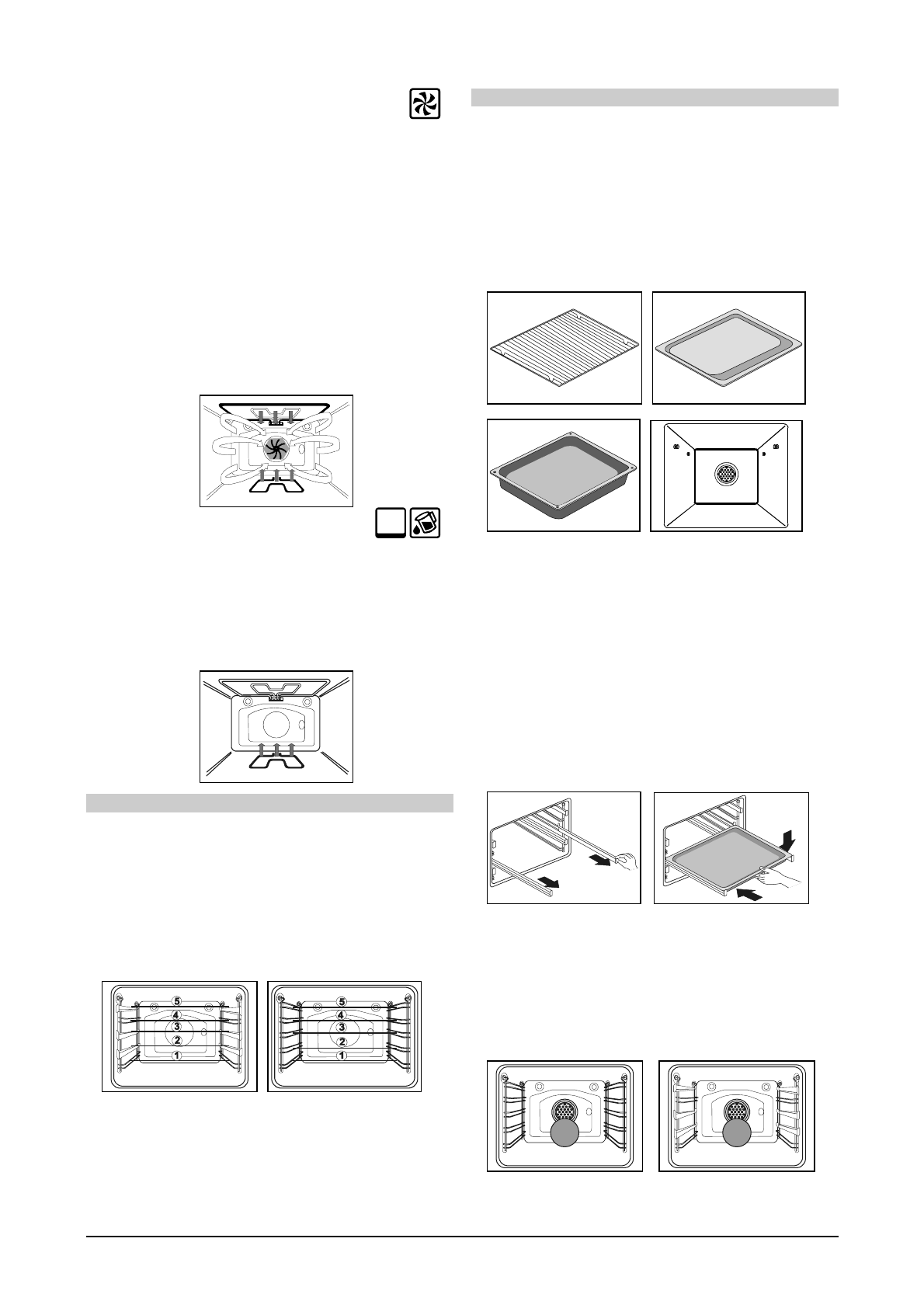 5
4
3
2
1

5
4
3
2
1