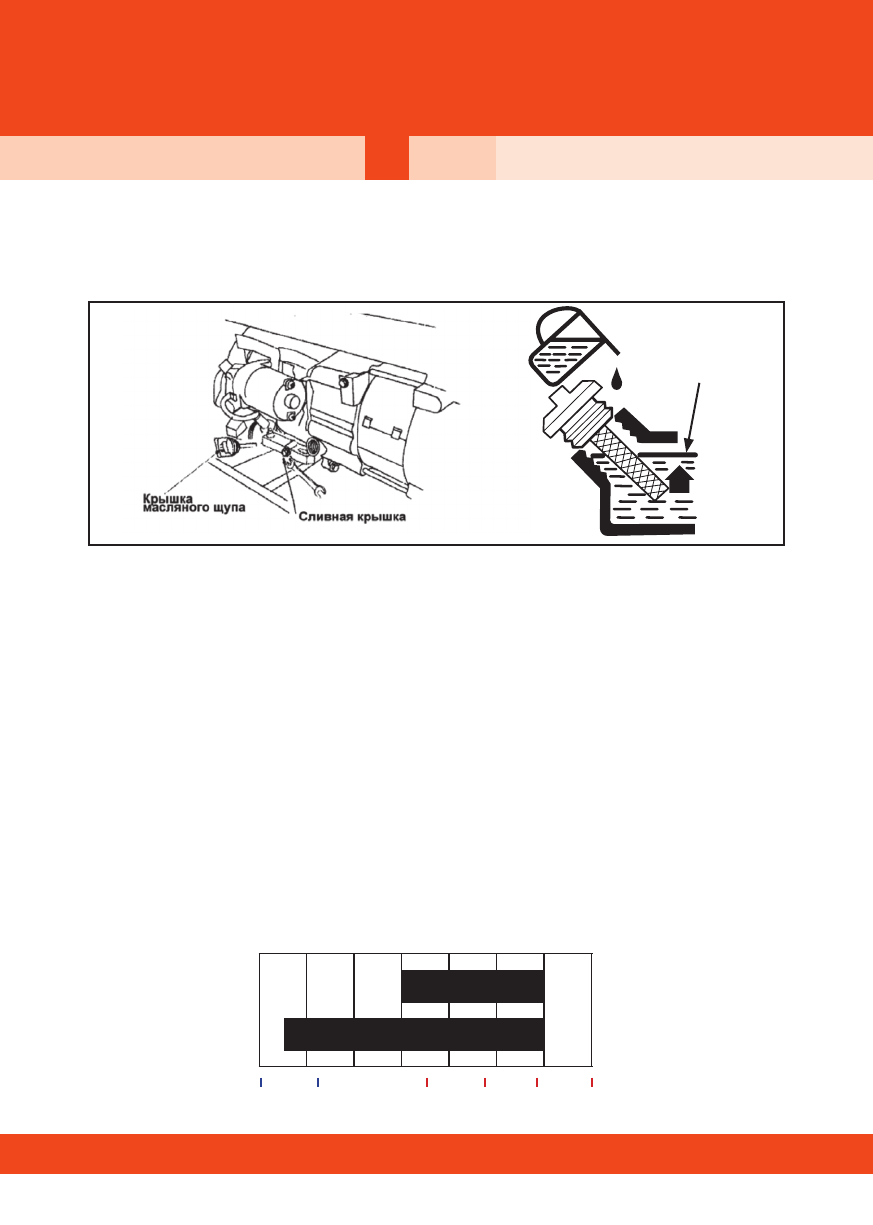 Крышка масляного щупа
Сливная крышка