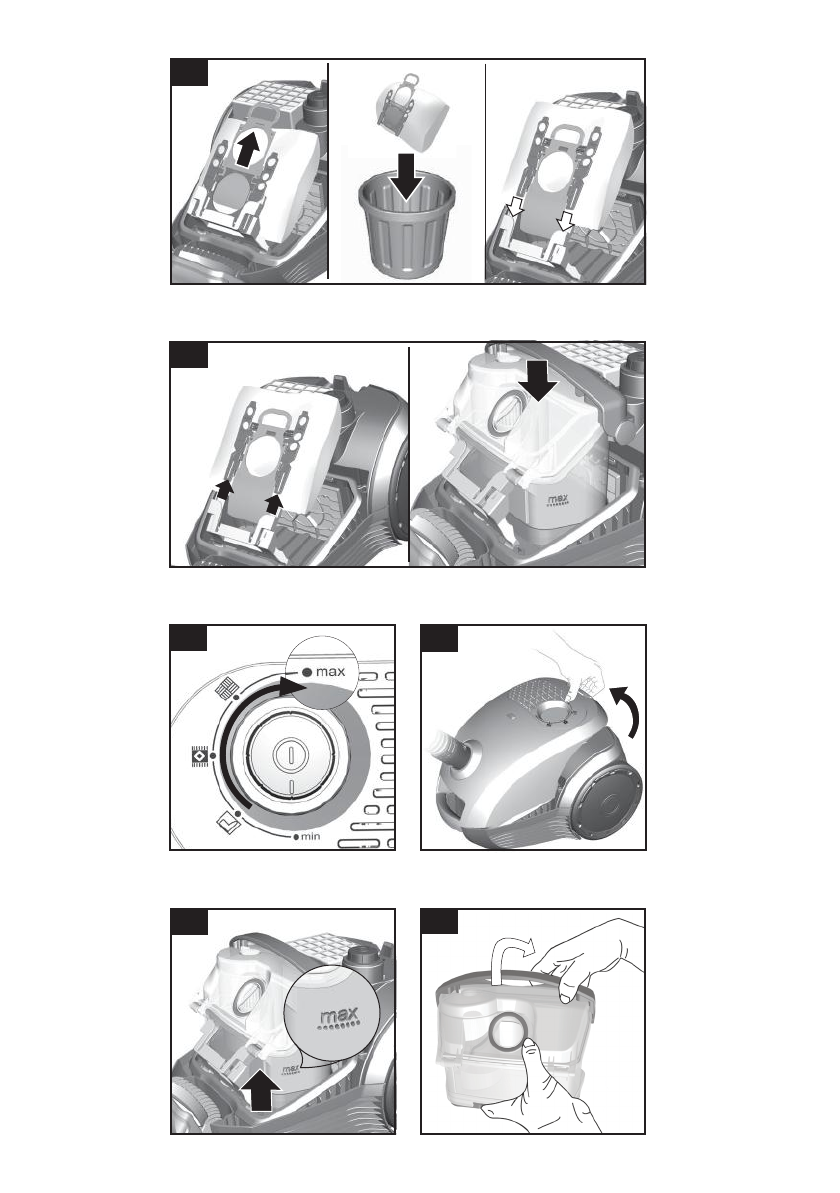 max

max

min

max

max