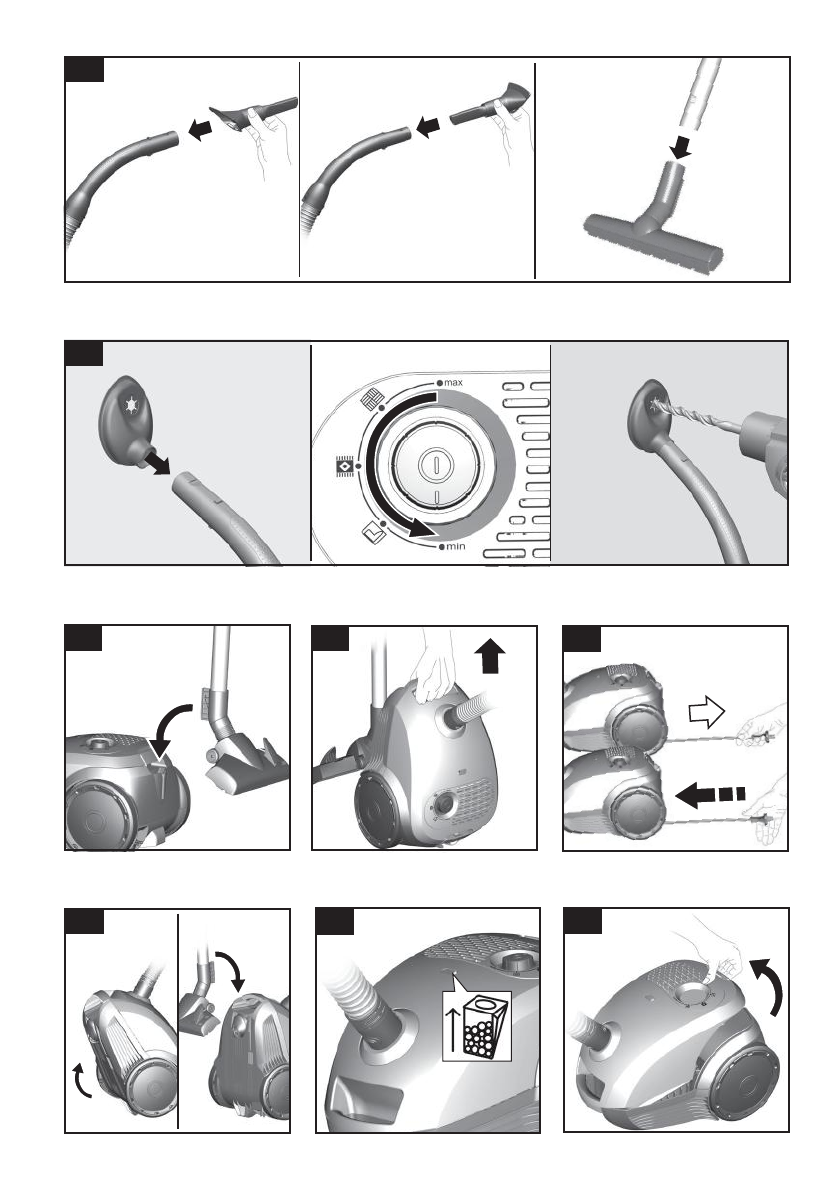 max

min