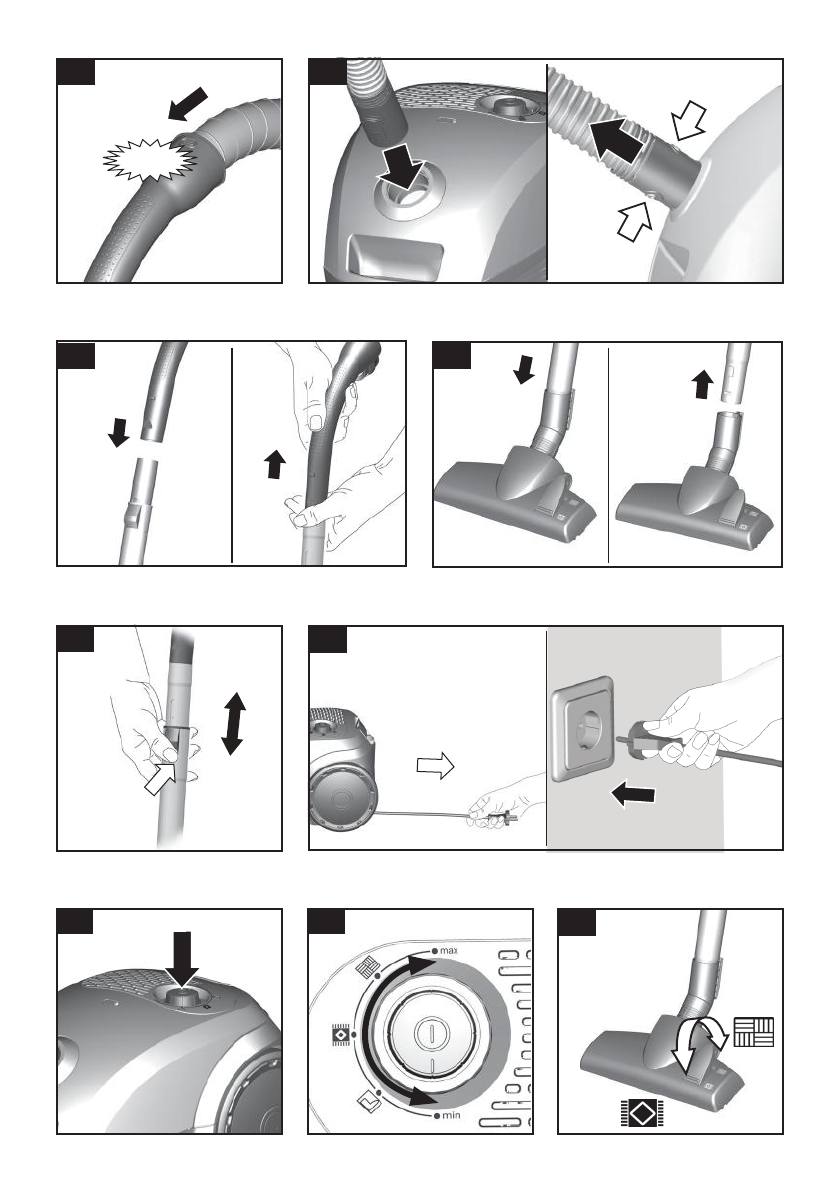 max

min