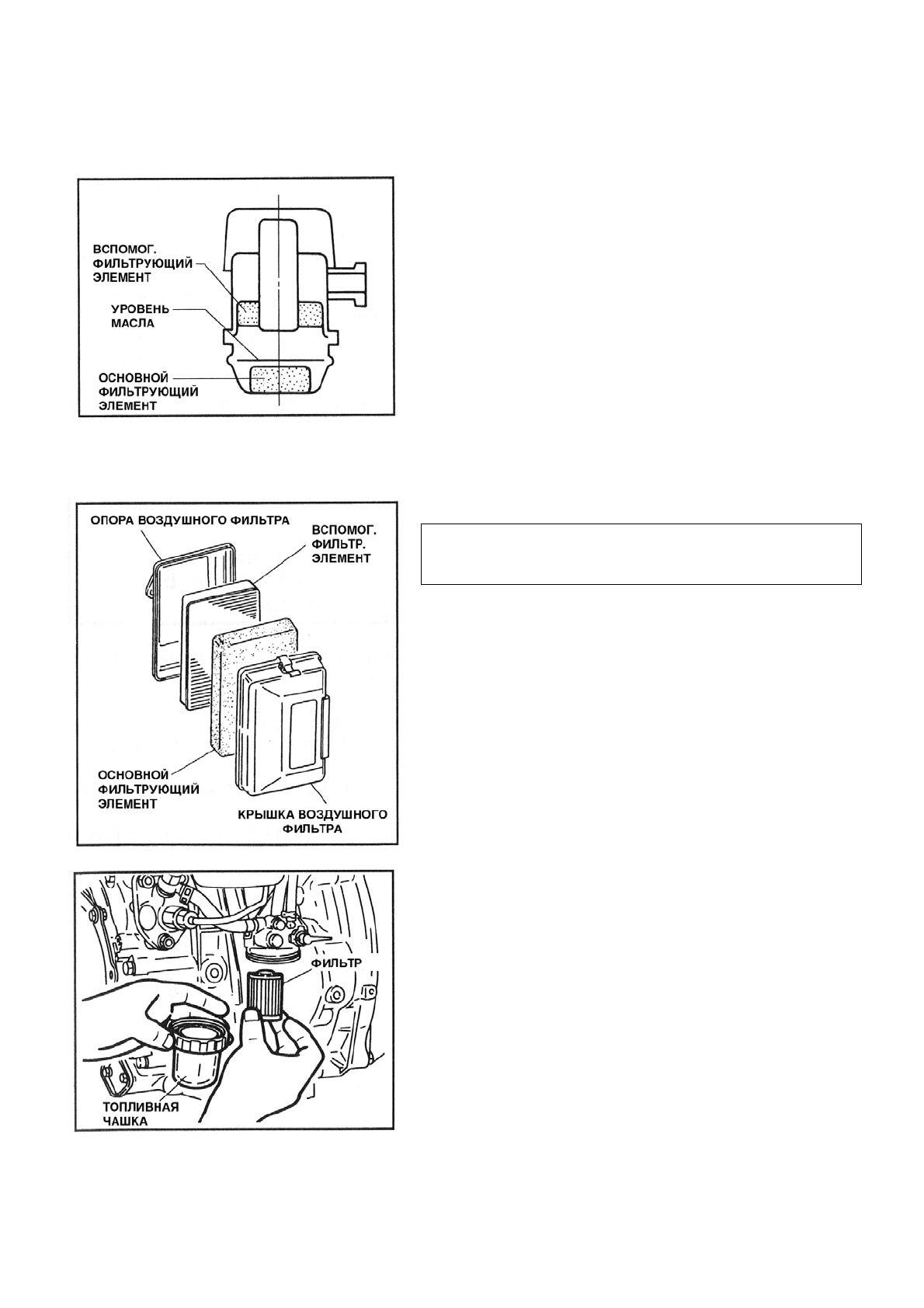 ВСПОМОГ. ФИЛЬТРУЮЩИЙ ЭЛЕМЕНТ

УРОВЕНЬ МАСЛА

ОСНОВНОЙ ФИЛЬТРУЮЩИЙ ЭЛЕМЕНТ

ОПОРА ВОЗДУШНОГО ФИЛЬТРА

ВСПОМОГ. ФИЛЬТР. ЭЛЕМЕНТ

ОСНОВНОЙ ФИЛЬТРУЮЩИЙ ЭЛЕМЕНТ

КРЫШКА ВОЗДУШНОГО ФИЛЬТРА

ФИЛЬТР

ТОПЛИВНАЯ ЧАШКА