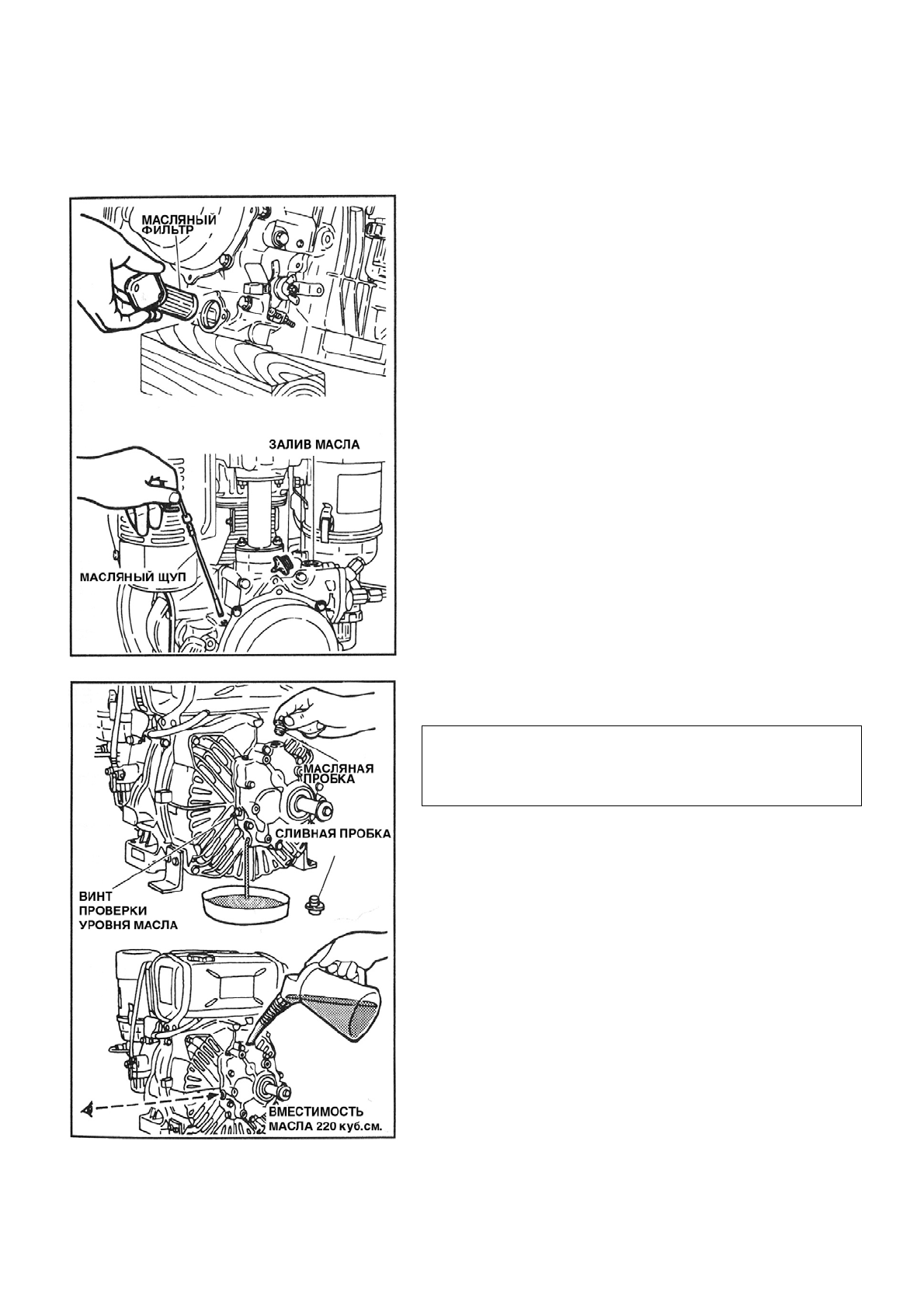 МАСЛЯНЫЙ ФИЛЬТР

ЗАЛИВ МАСЛА

МАСЛЯНЫЙ ЩУП

МАСЛЯНАЯ ПРОБКА

СЛИВНАЯ ПРОБКА

ВИНТ ПРОВЕРКИ УРОВНЯ МАСЛА

ВМЕСТИМОСТЬ МАСЛА 220 куб.см.