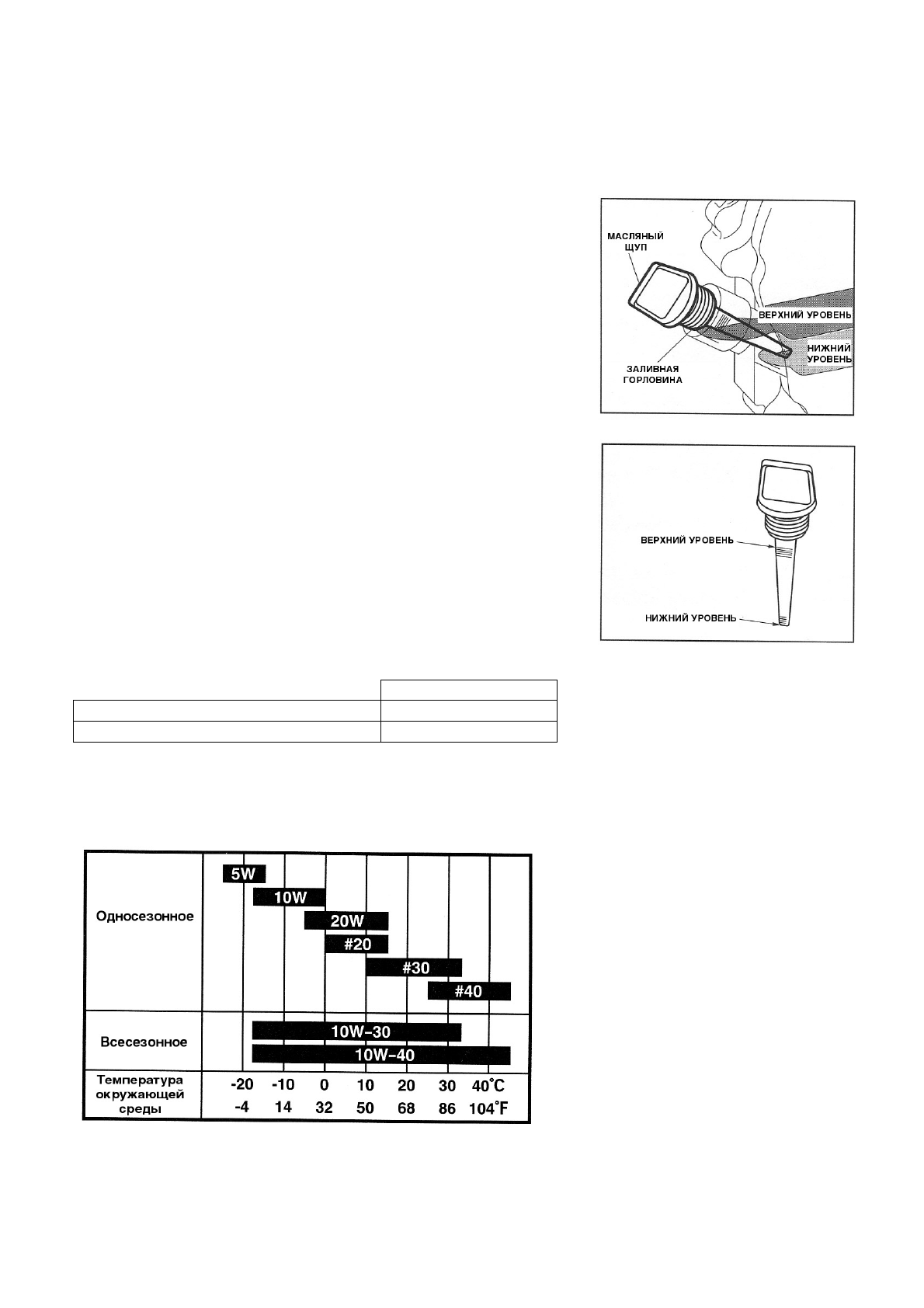 МАСЛЯНЫЙ ЩУП

ВЕРХНИЙ УРОВЕНЬ

НИЖНИЙ УРОВЕНЬ

ЗАЛИВНАЯ ГОРЛОВИНА

ВЕРХНИЙ УРОВЕНЬ

НИЖНИЙ УРОВЕНЬ

Односезонное

5W

10W

20W

#20

#30

#40

Всесезонное

10W-30

10W-40

Температура окружающей среды

-20 -10 0 10 20 30 40°C

-4 14 32 50 68 86 104°F