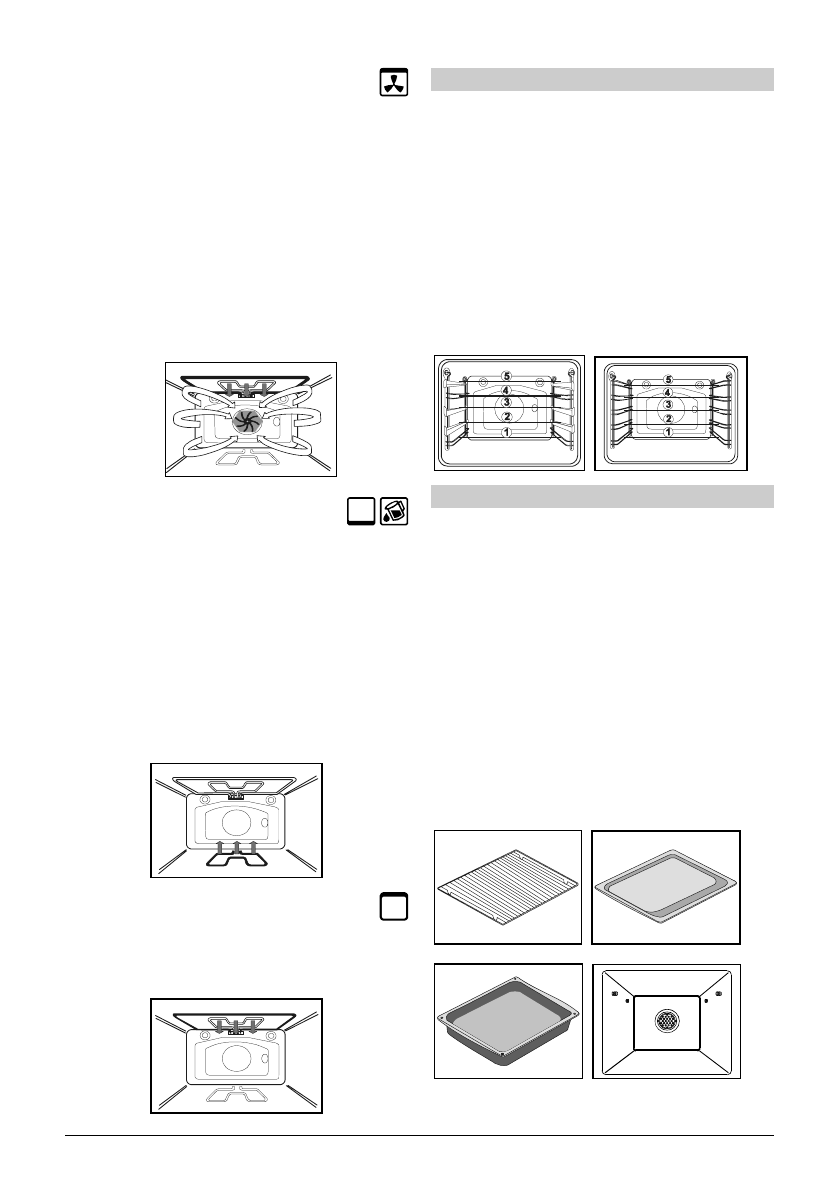 5
4
3
2
1

5
4
3
2
1