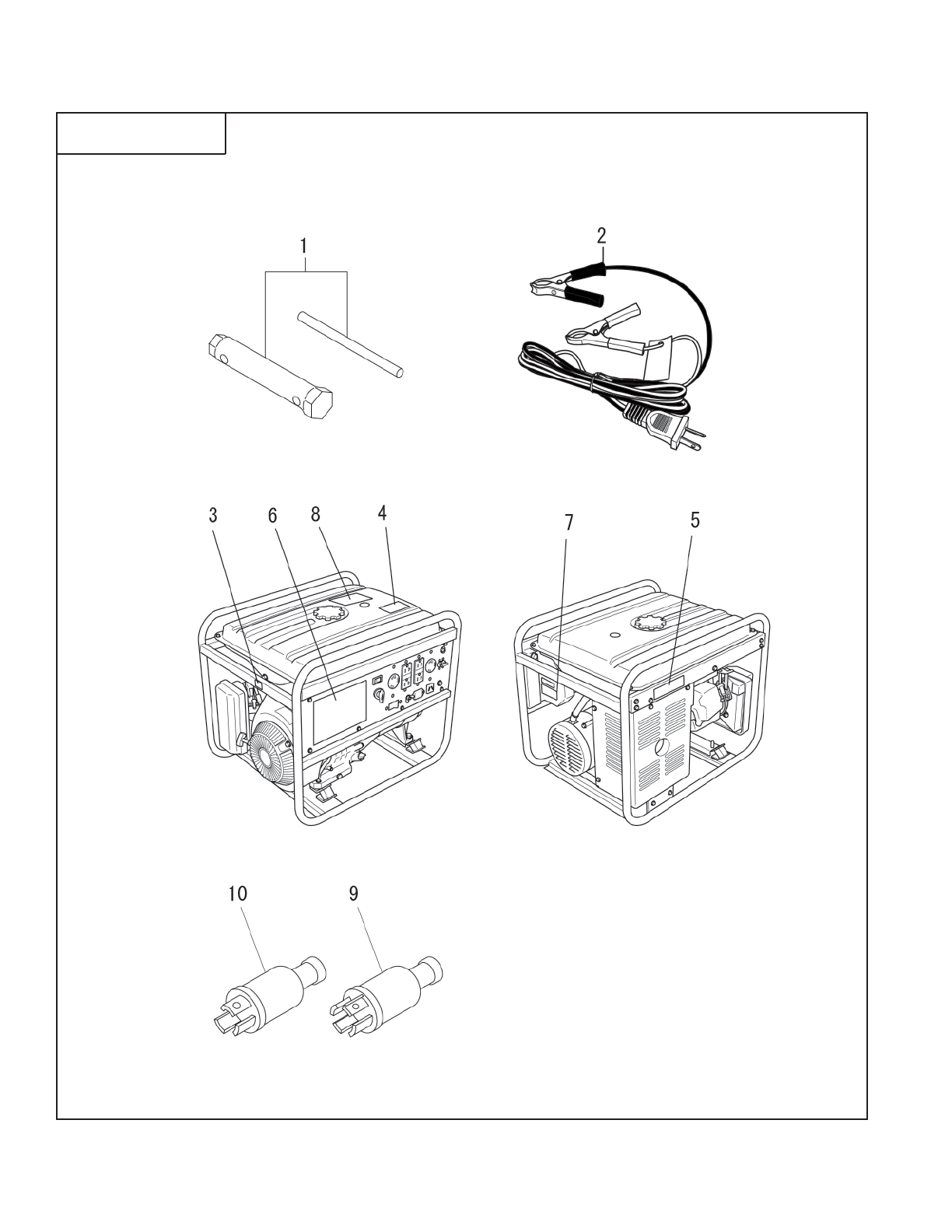 1

2

3 6 8 4

7 5

10 9