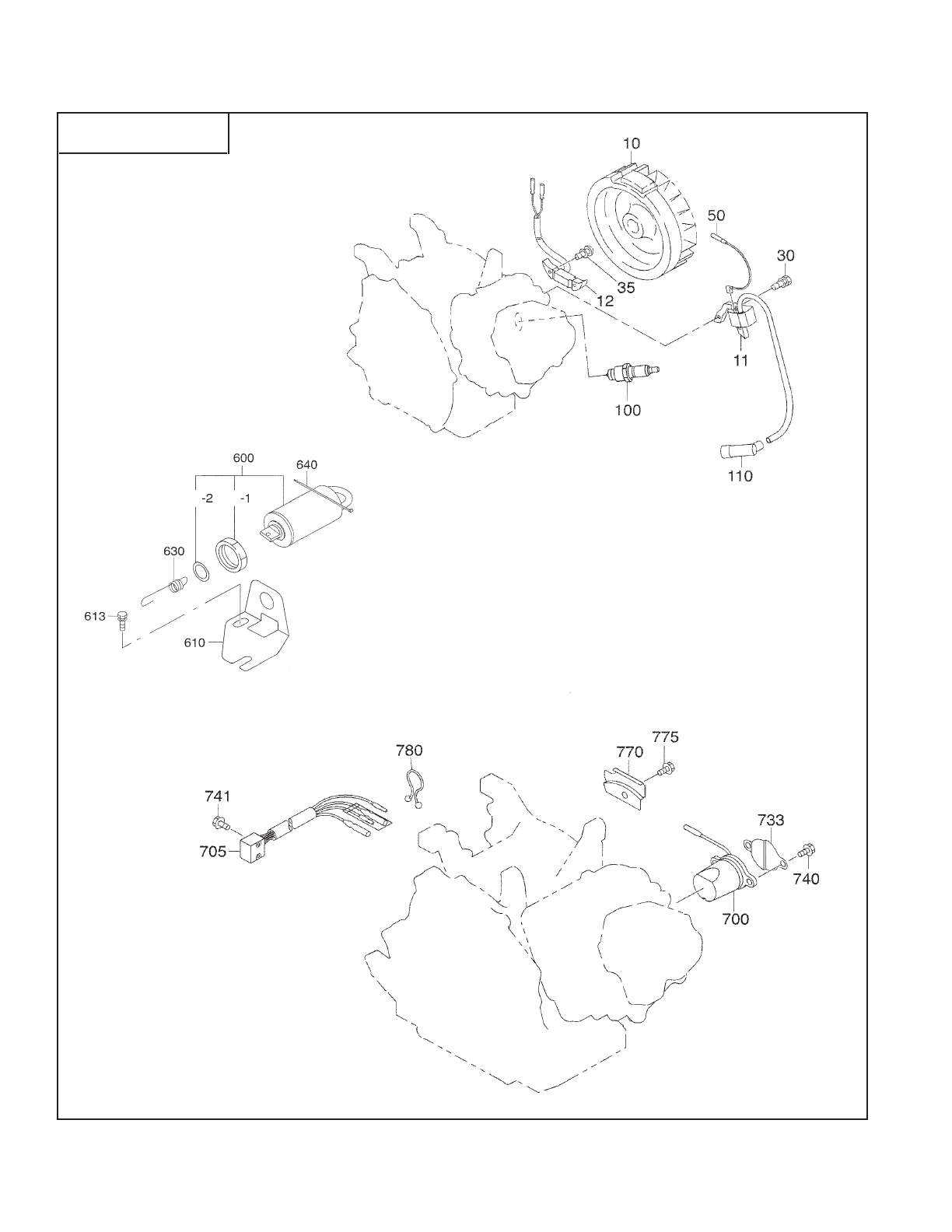 10
50
30
35
12
11
100
110
600
640
-2
-1
630
613
610
780
775
770
741
733
705
740
700