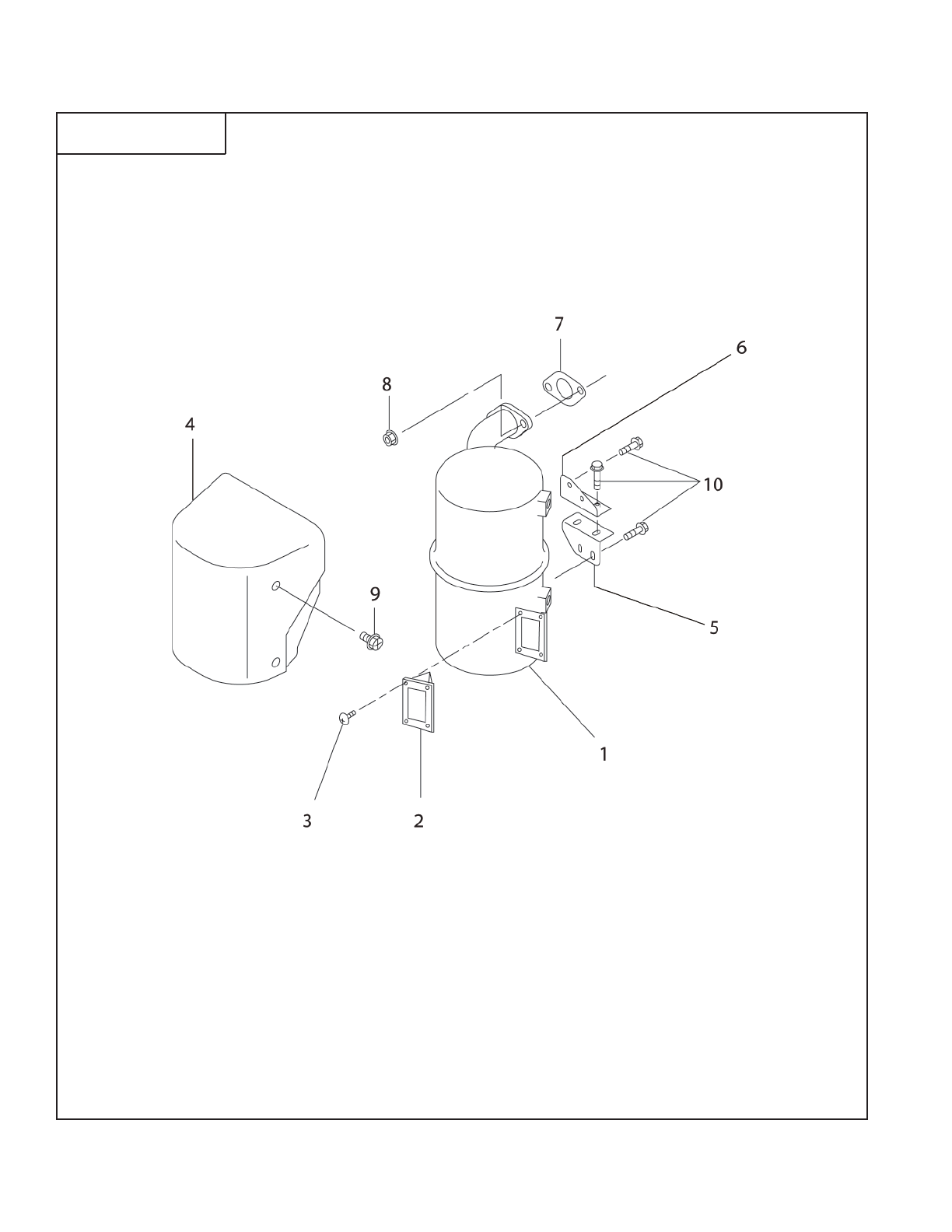 7
6
8
4
10
9
5
1
3
2