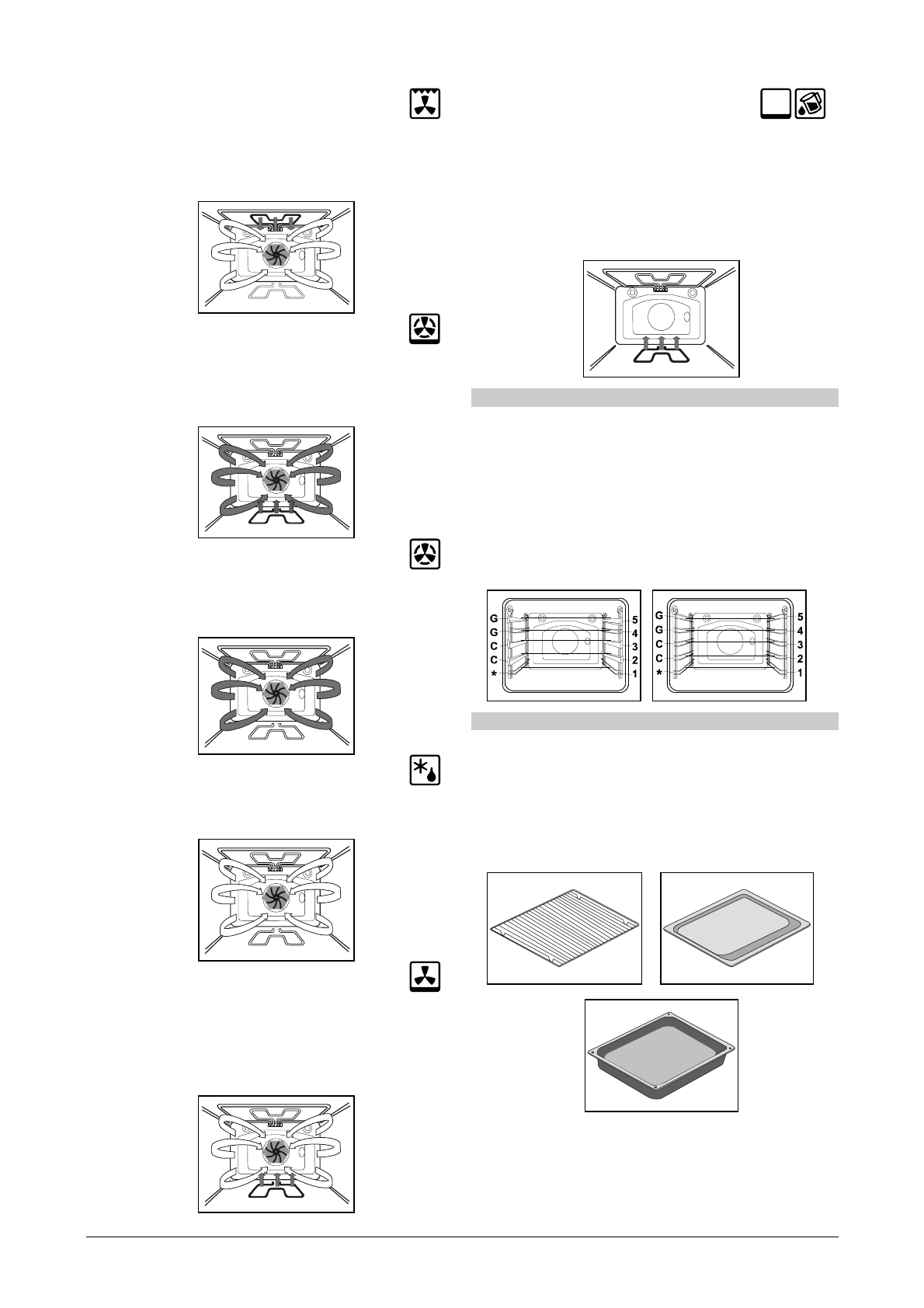 G
G
C
C
*

5
4
3
2
1

G
G
C
C
*

5
4
3
2
1