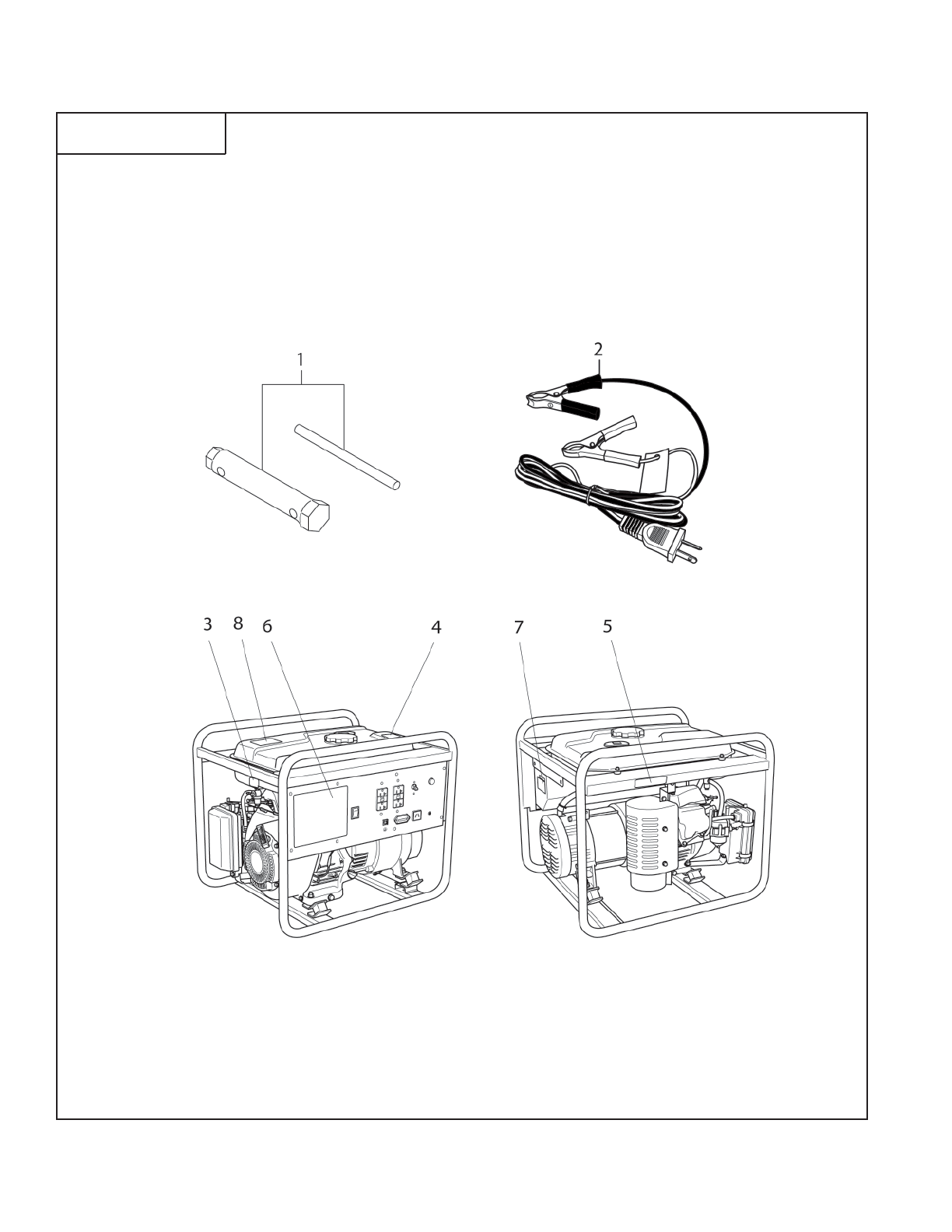 1

2

3 8 6

4

7

5