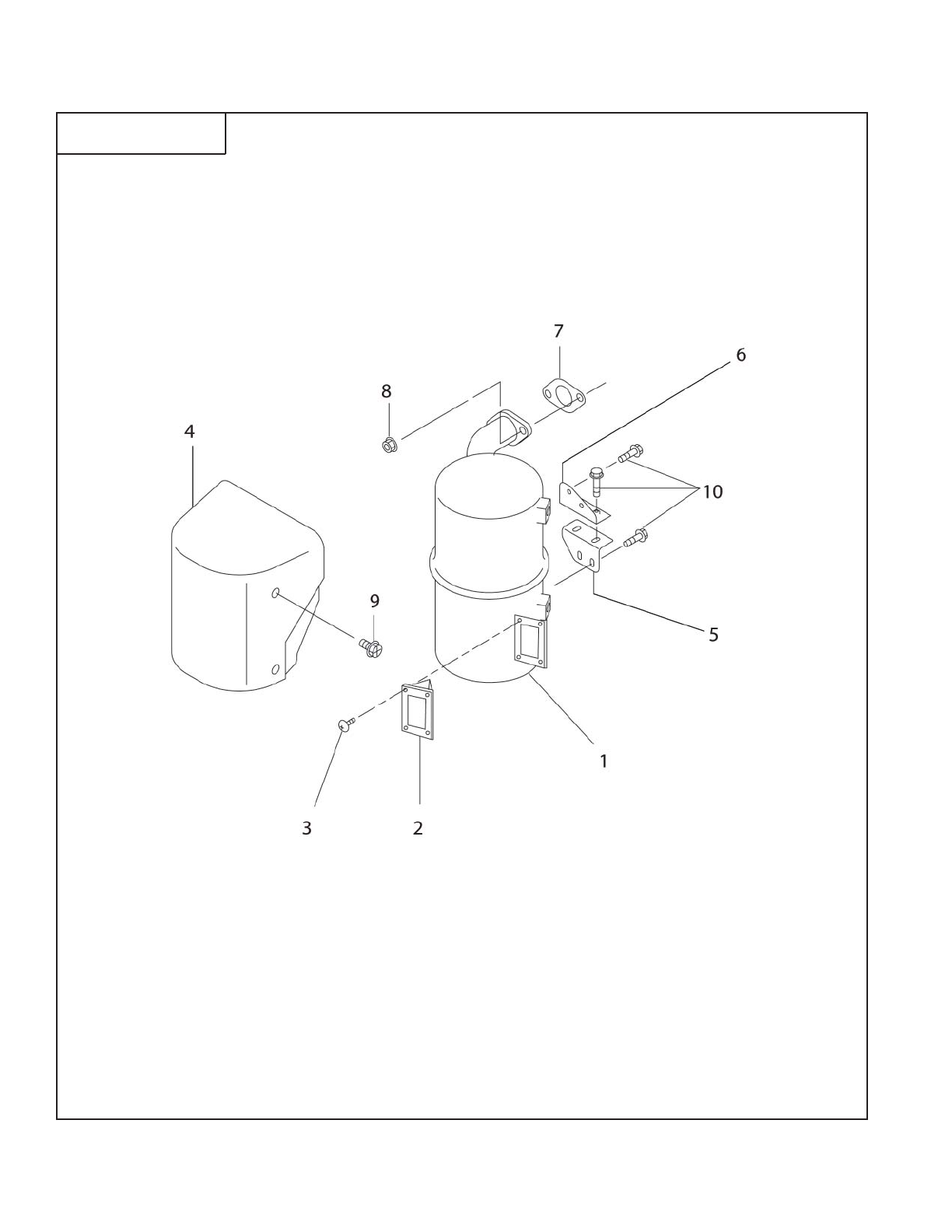 7
6
8
4
10
9
5
1
3
2