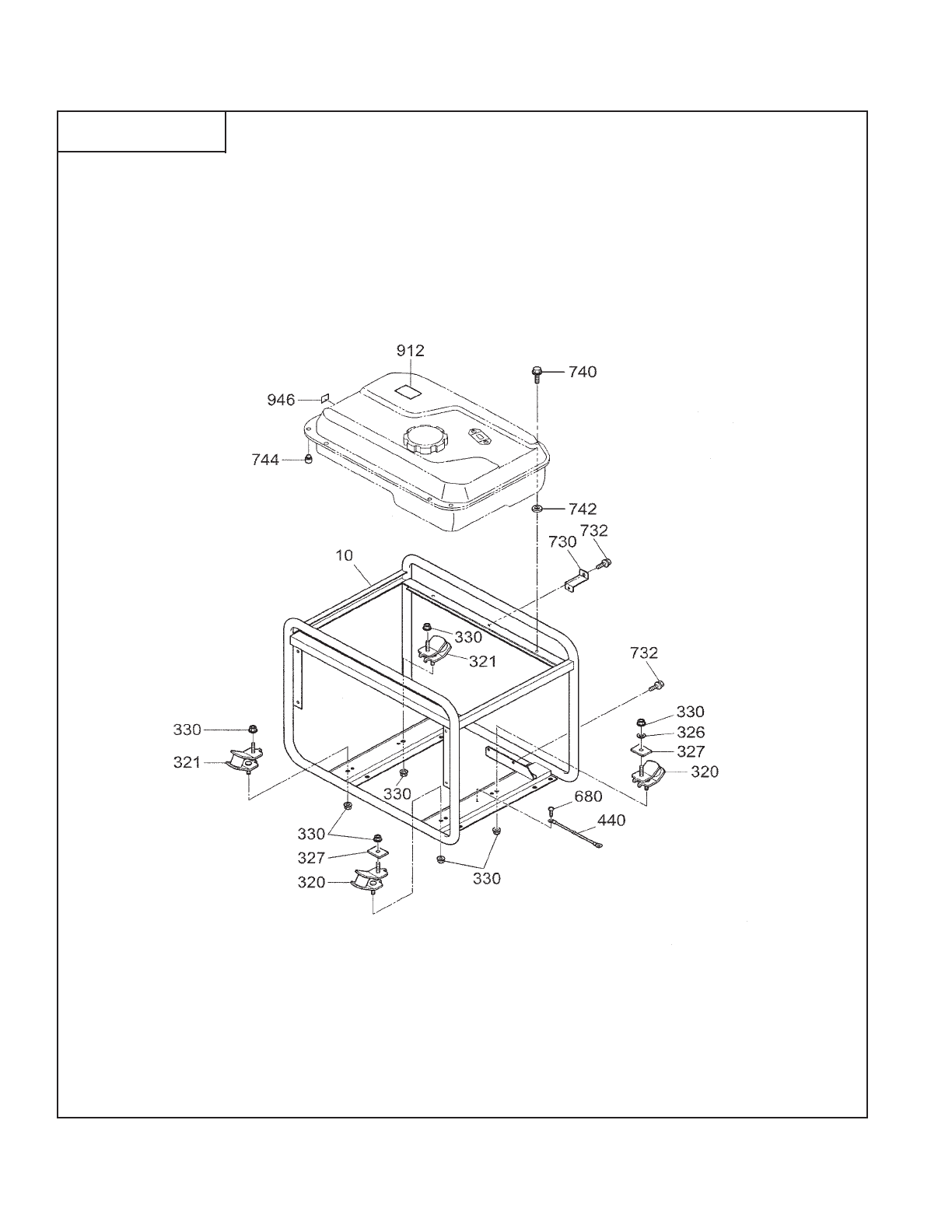 912
740
946
744
742
730
732
10
330
321
732
330
326
327
320
330
321
330
680
440
330
327
320
330