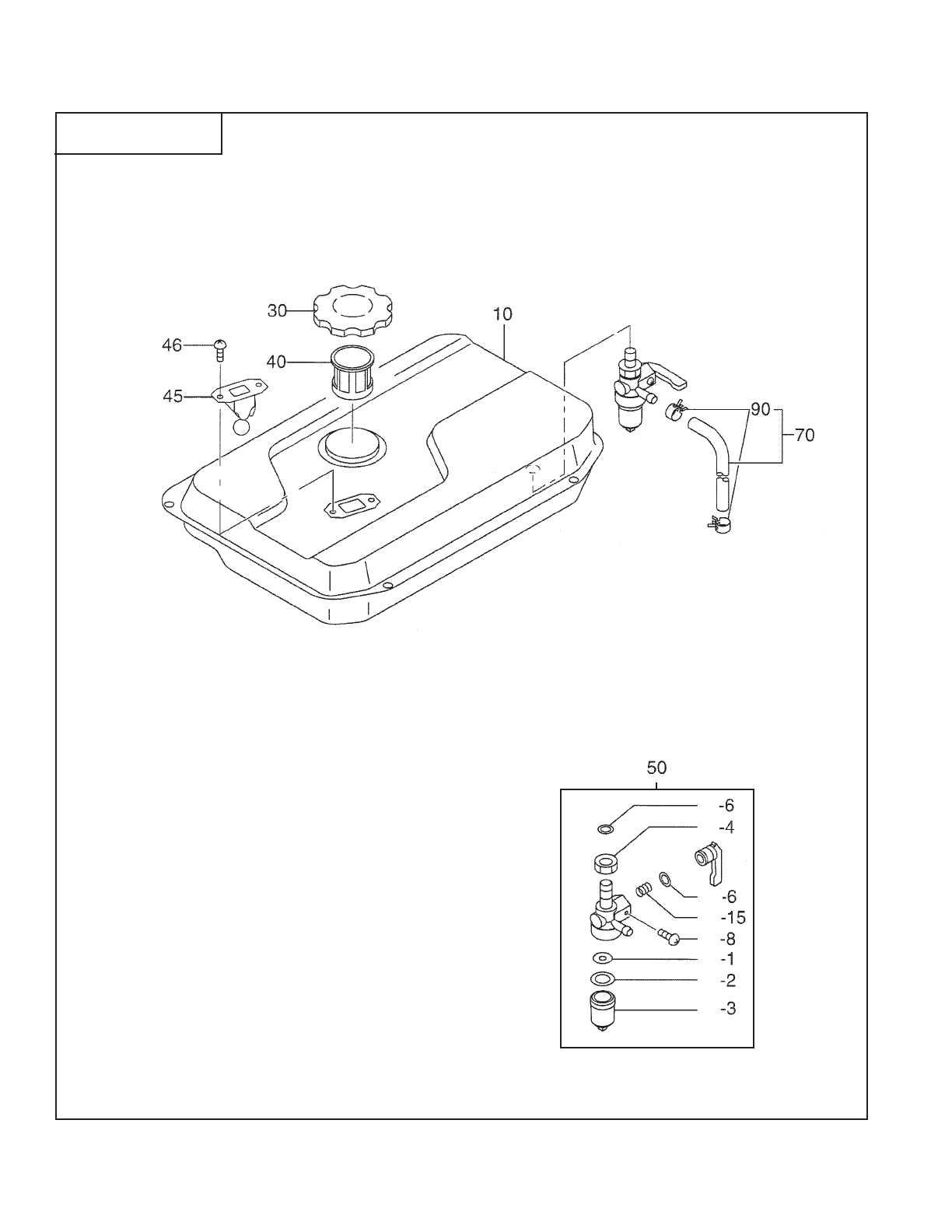 30

10

46

40

45

90

70

50

-6

-4

-6

-15

-8

-1

-2

-3