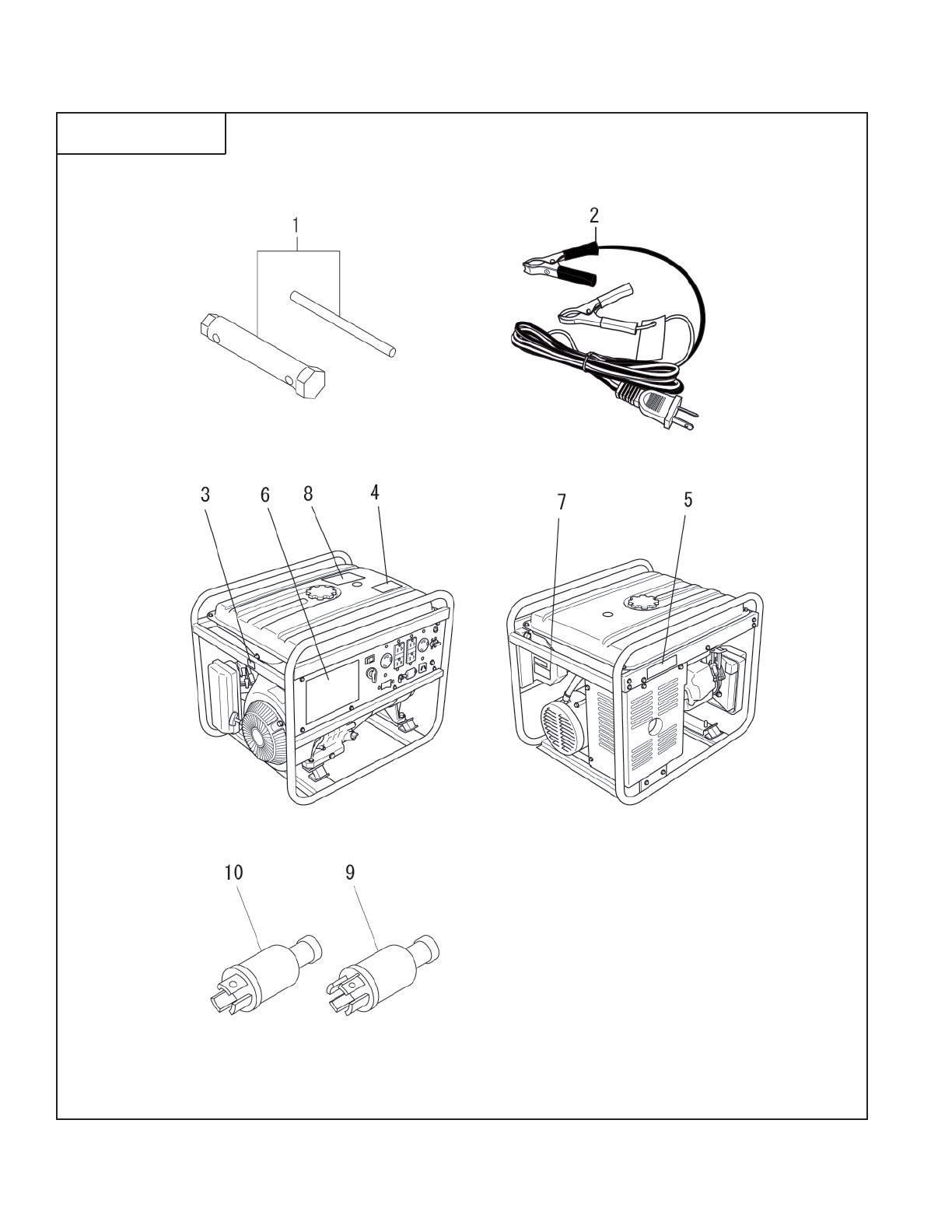 1

2

3 6 8 4

7 5

10 9