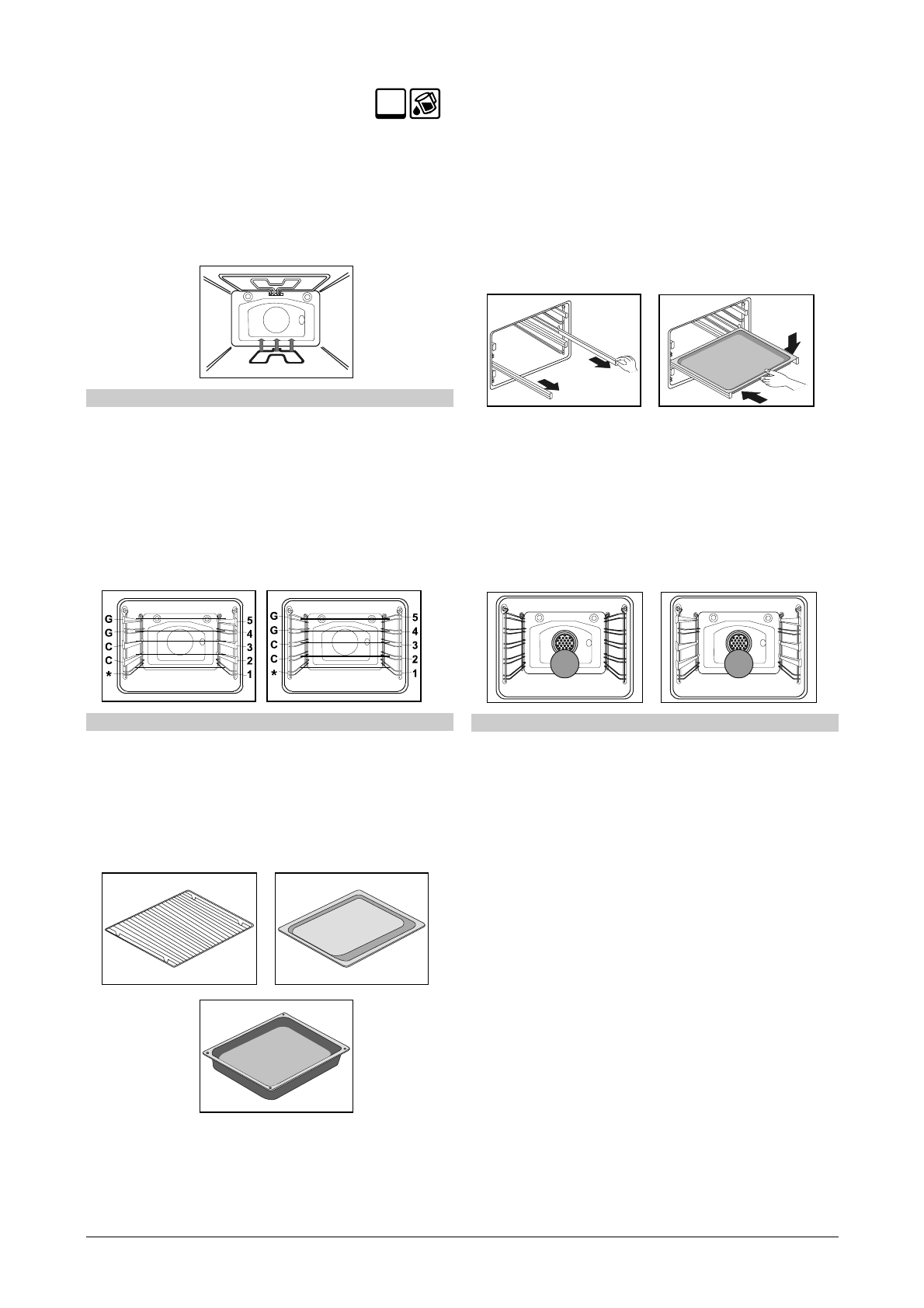 G
G
C
C
*
5
4
3
2
1

G
G
C
C
*
5
4
3
2
1