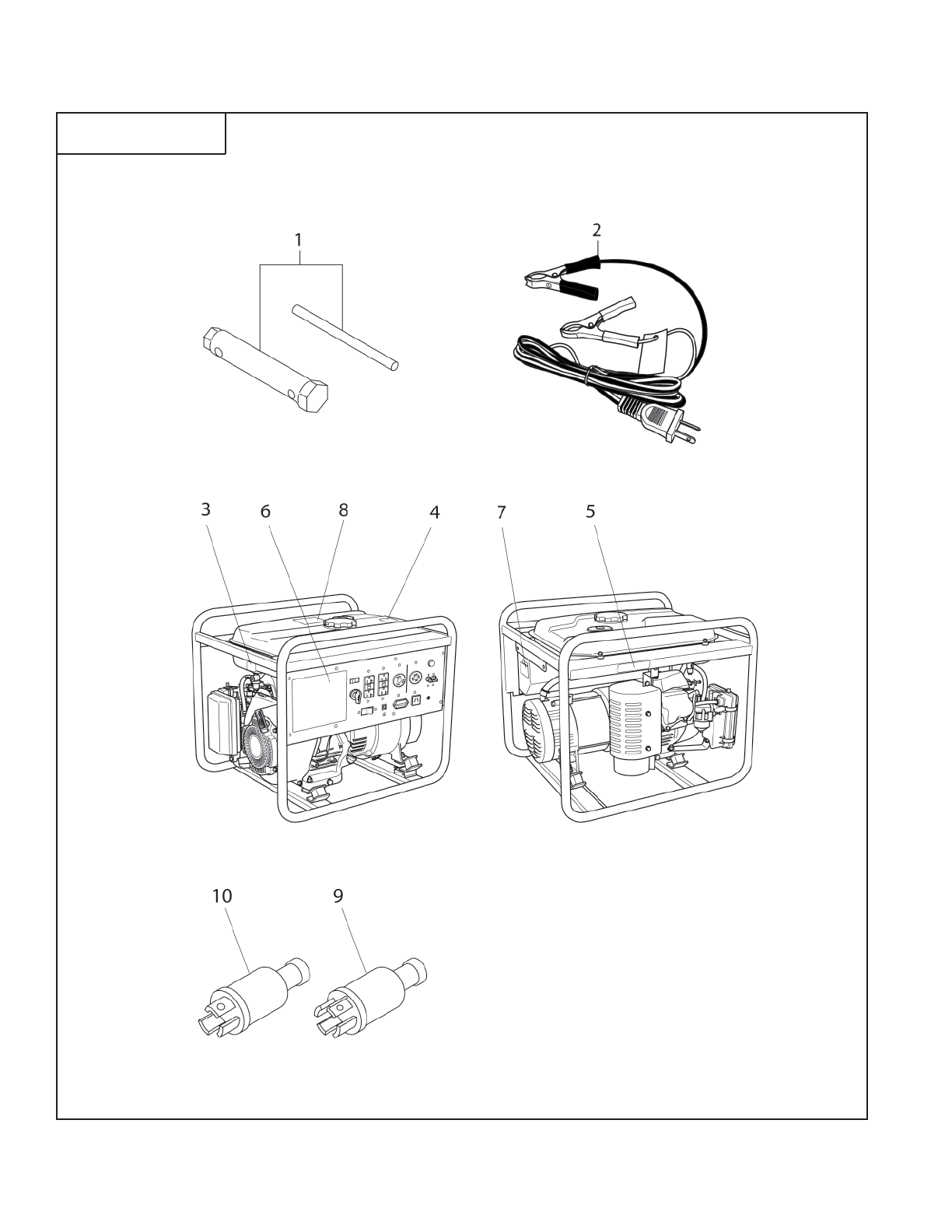 1

2

3
6
8
4
7
5

10
9