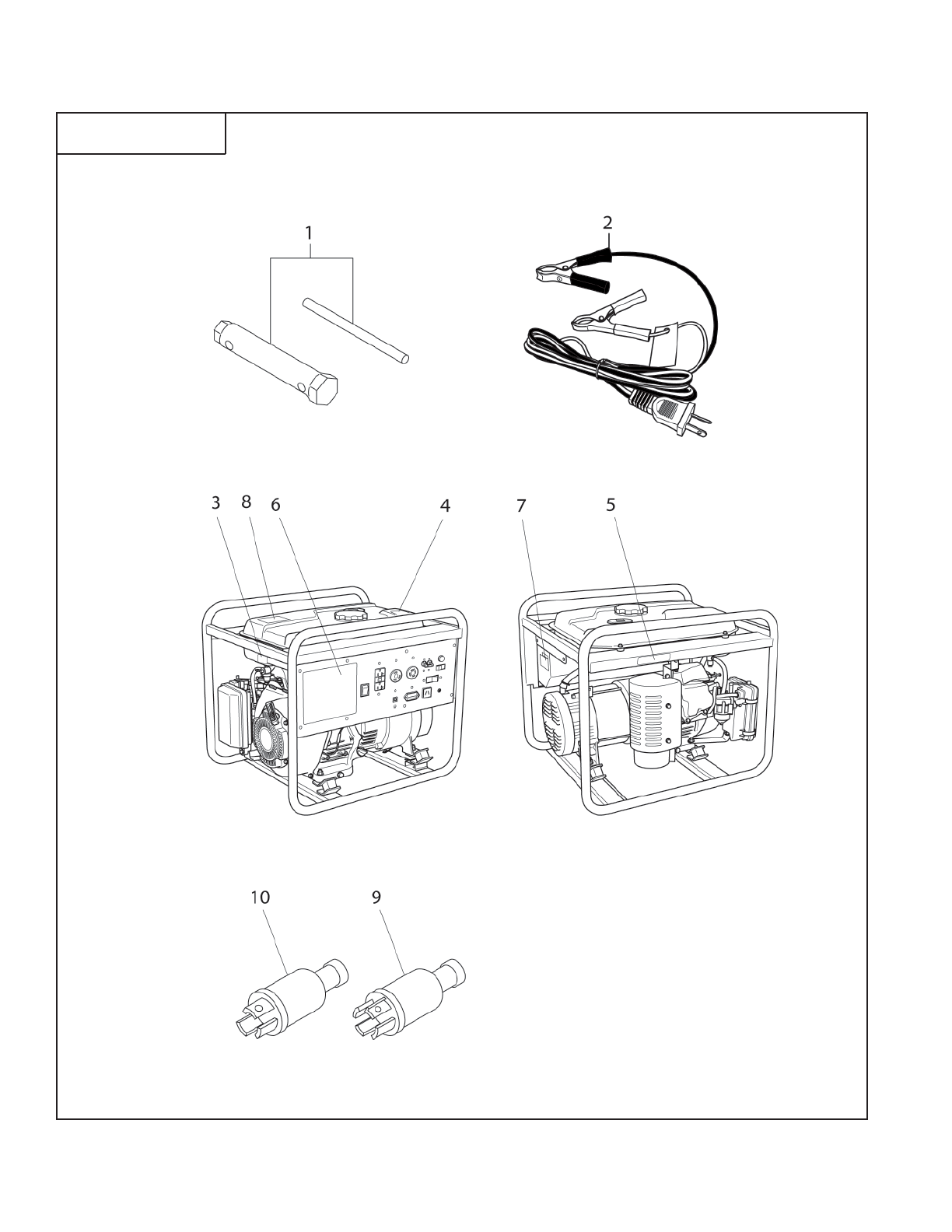 1

2

3 8 6 4 7 5

10 9