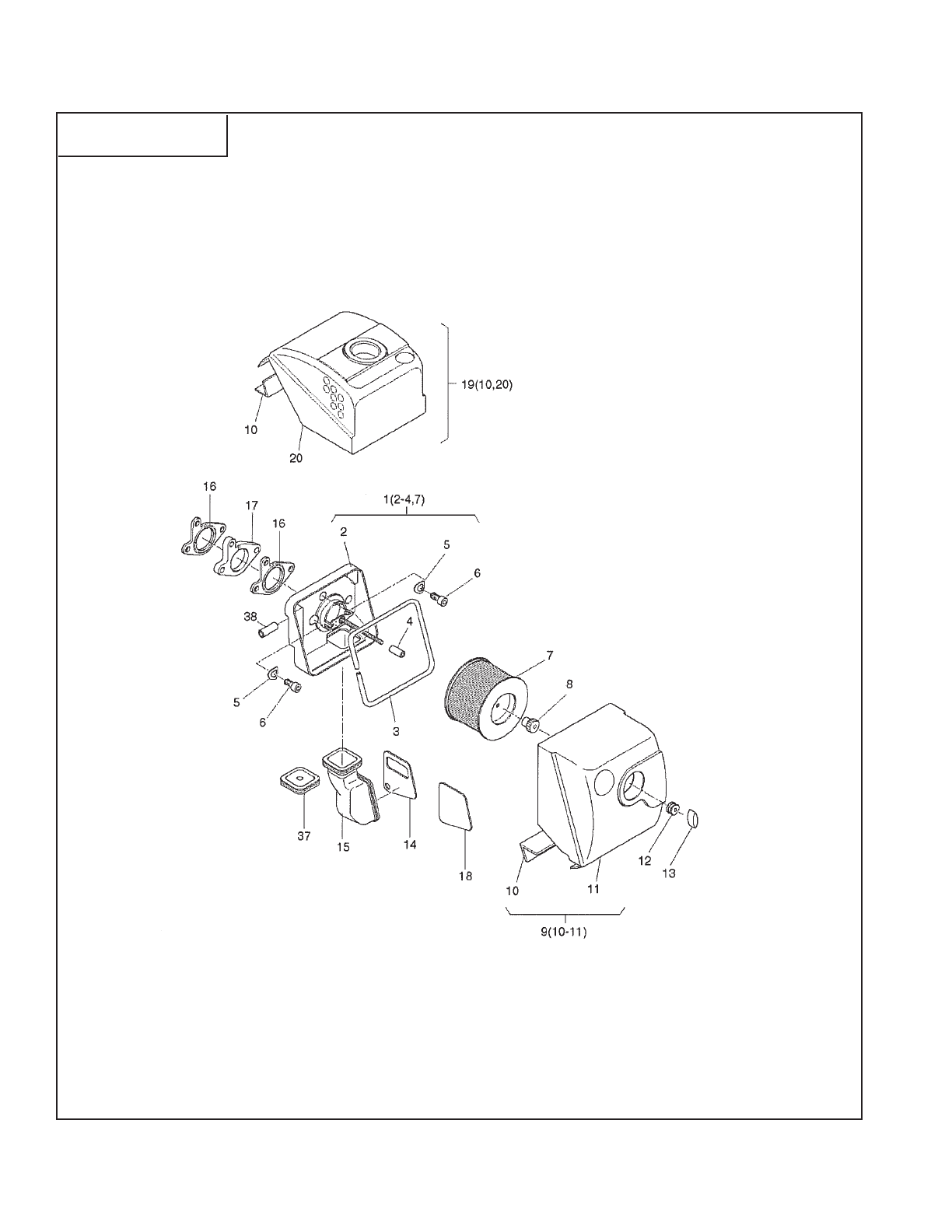 19(10,20)

10

20

16

17

16

1(2-4,7)

2

5

6

38

4

5

6

3

7

8

37

15

14

18

10

11

12

13

9(10-11)