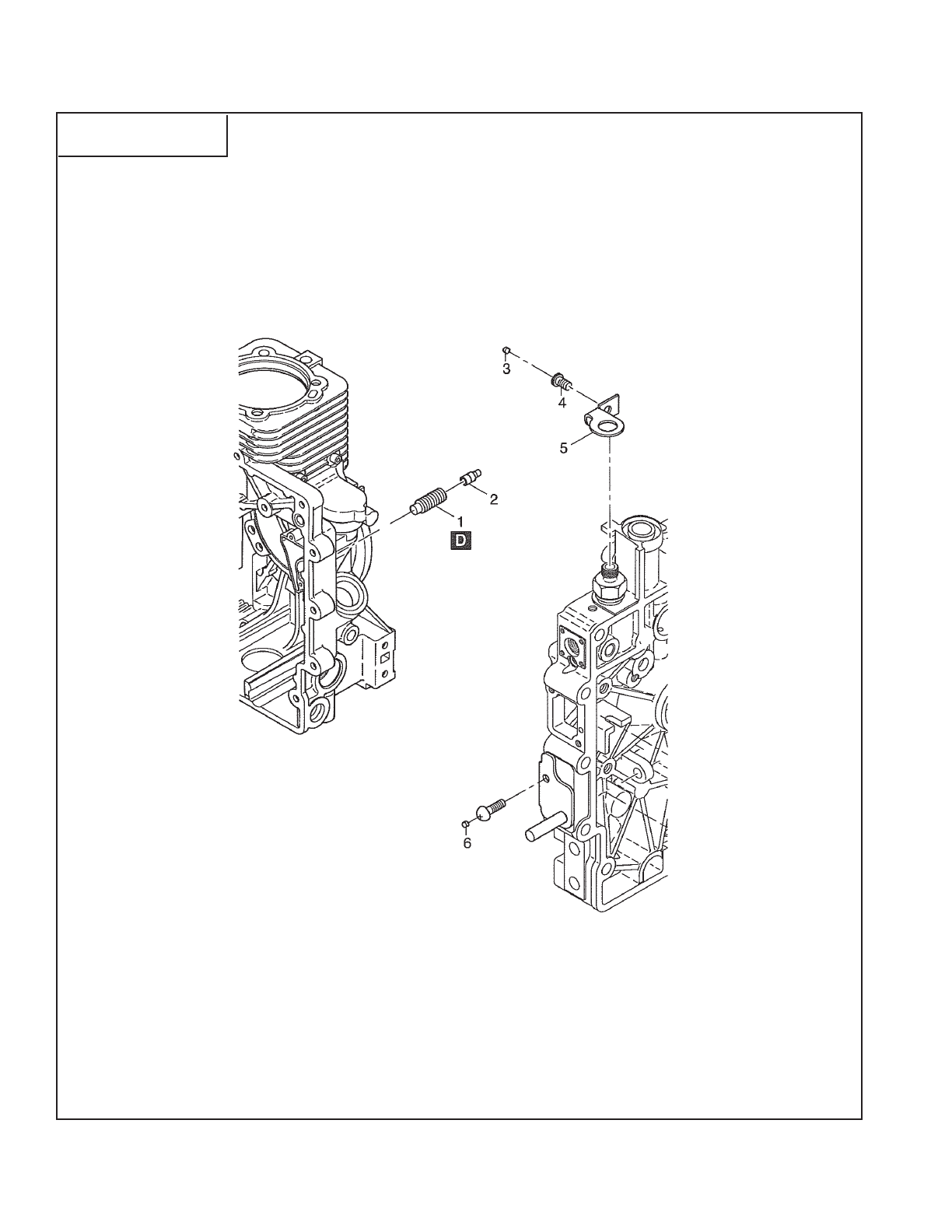 3
4
5
2
1
D
6