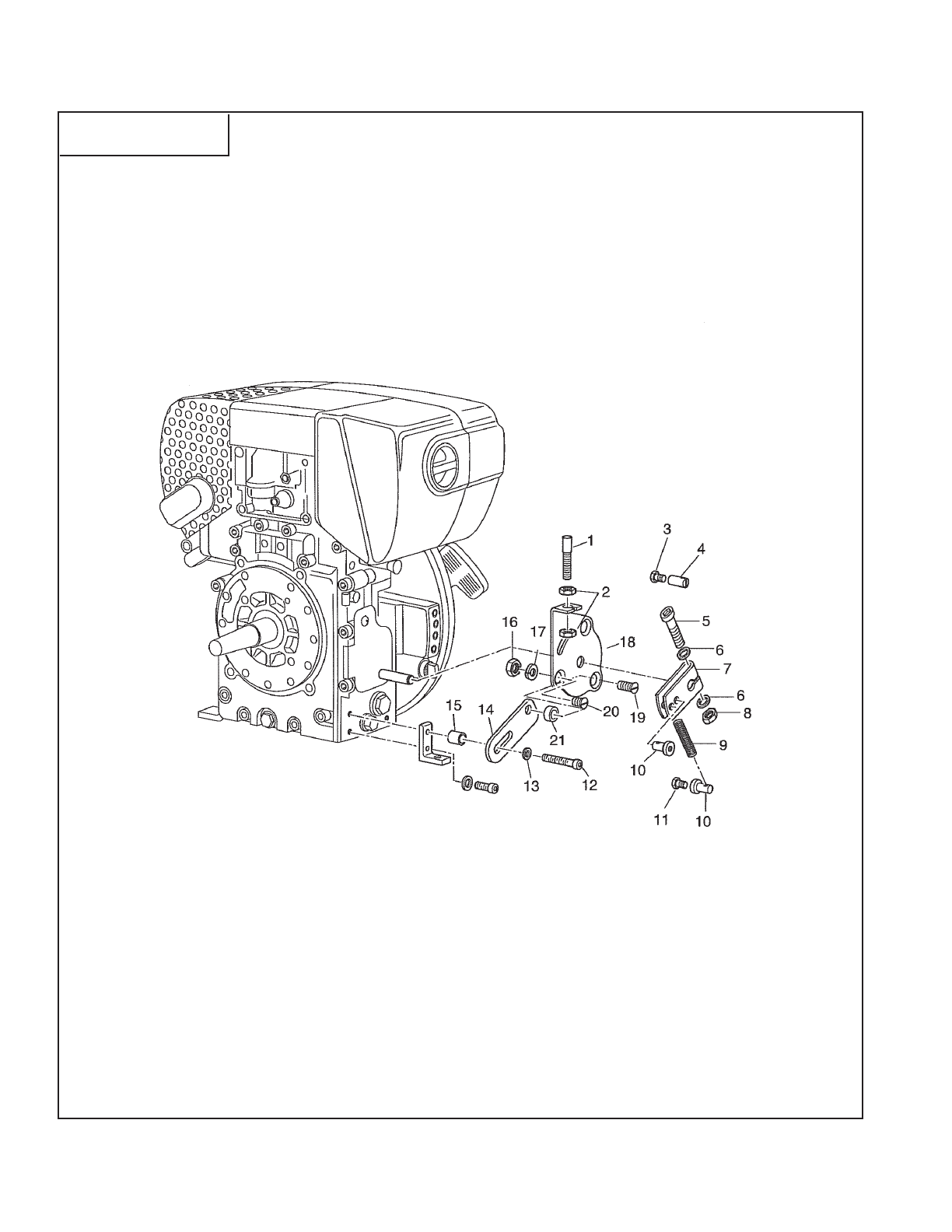 1
3
4
2
5
16
17
18
6
7
6
8
15
14
20
19
21
9
10
13
12
11
10