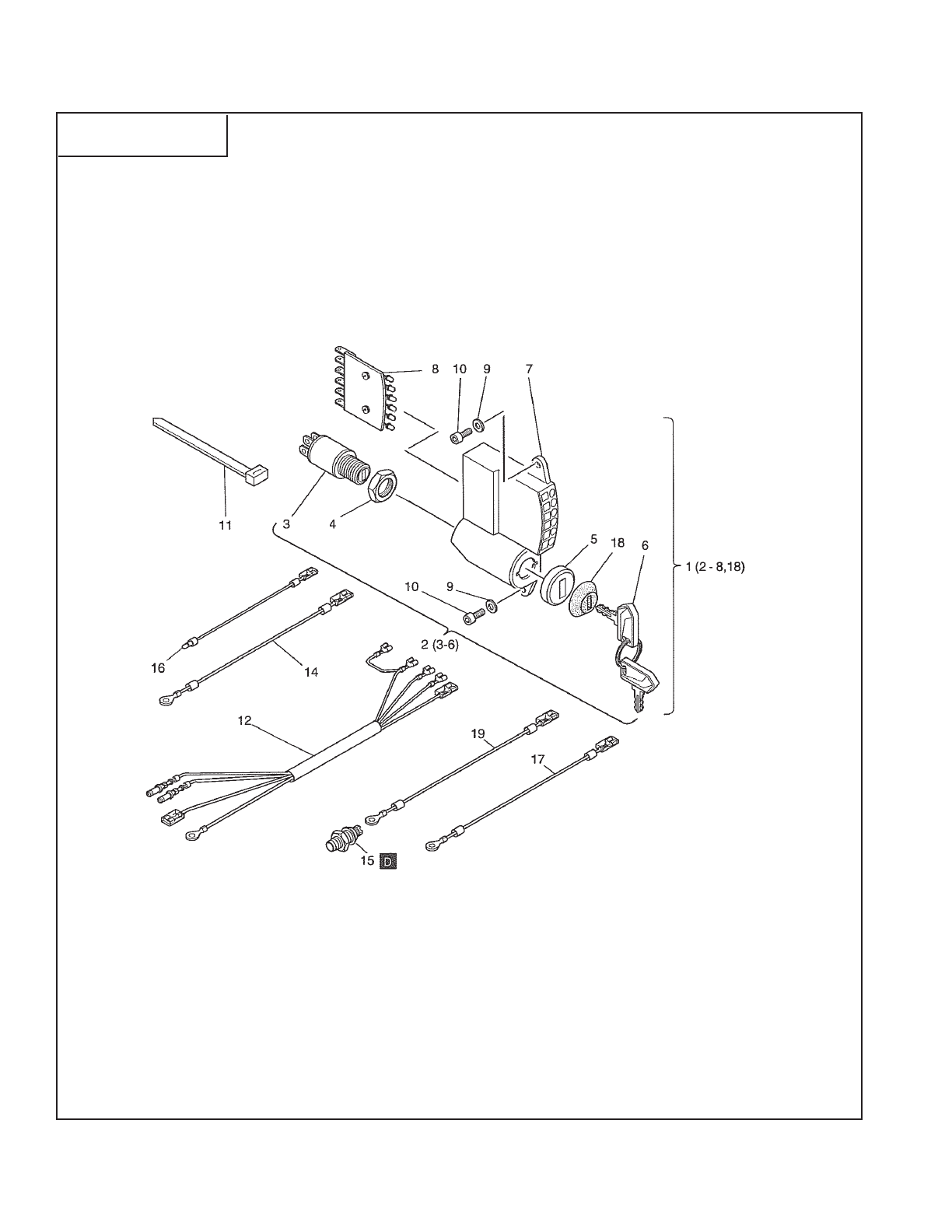 8
10
9
7
11
3
4
5
18
6
1 (2 - 8,18)
10
9
2 (3-6)
16
14
12
19
17
15 D