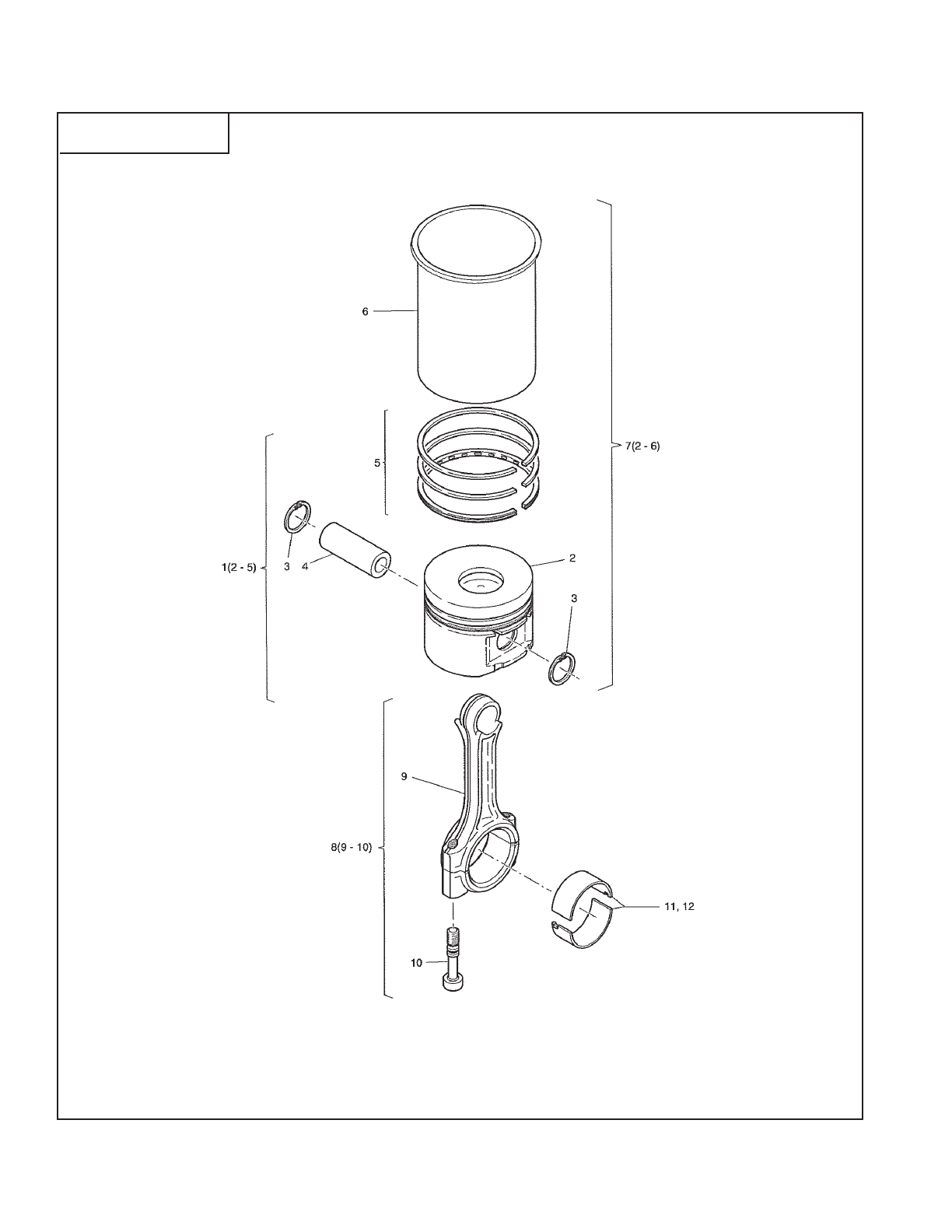 6

5

7(2 - 6)

1(2 - 5)

3

4

2

3

9

8(9 - 10)

11, 12

10