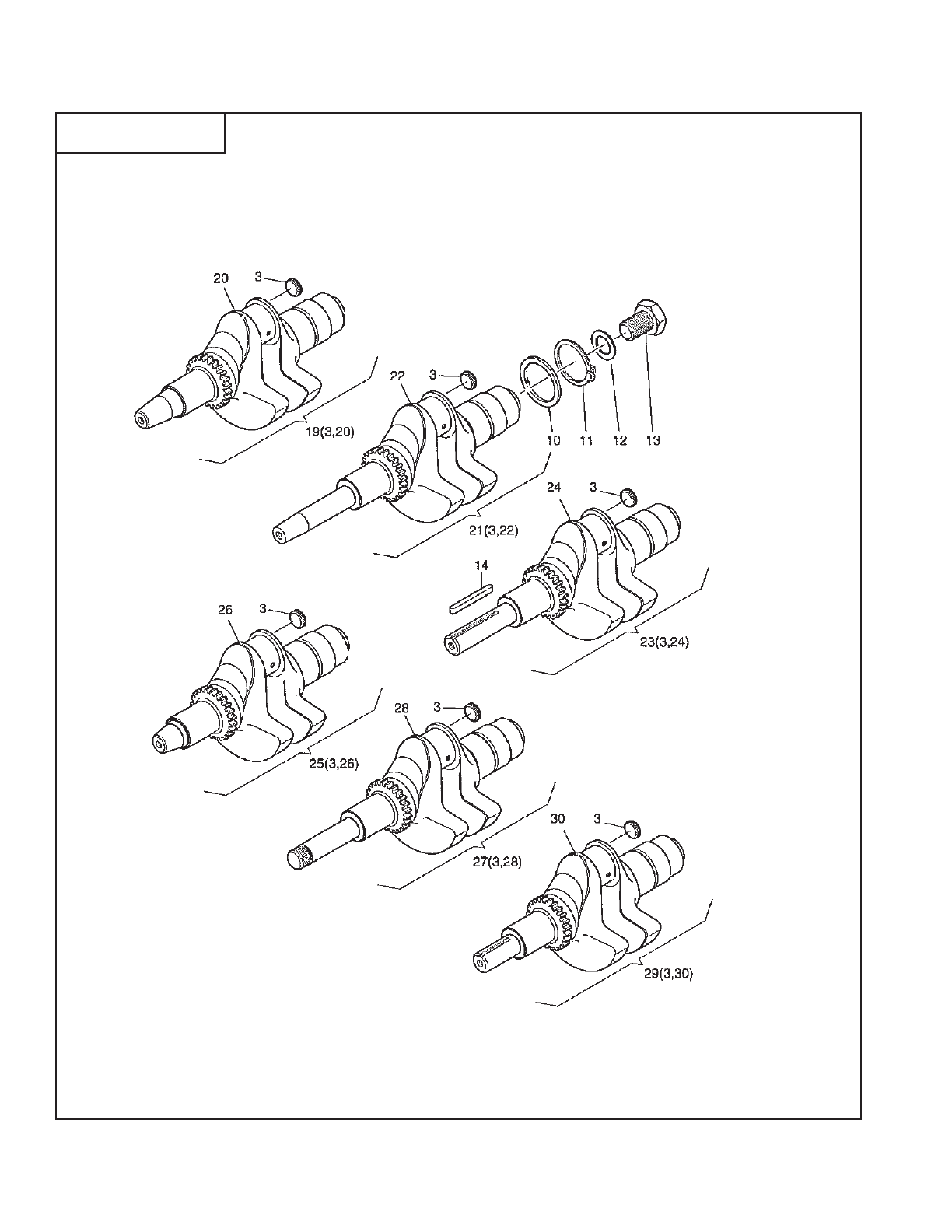 20
3
19(3,20)
22
3
10
11
12
13
21(3,22)
24
3
14
23(3,24)
26
3
25(3,26)
28
3
27(3,28)
30
3
29(3,30)