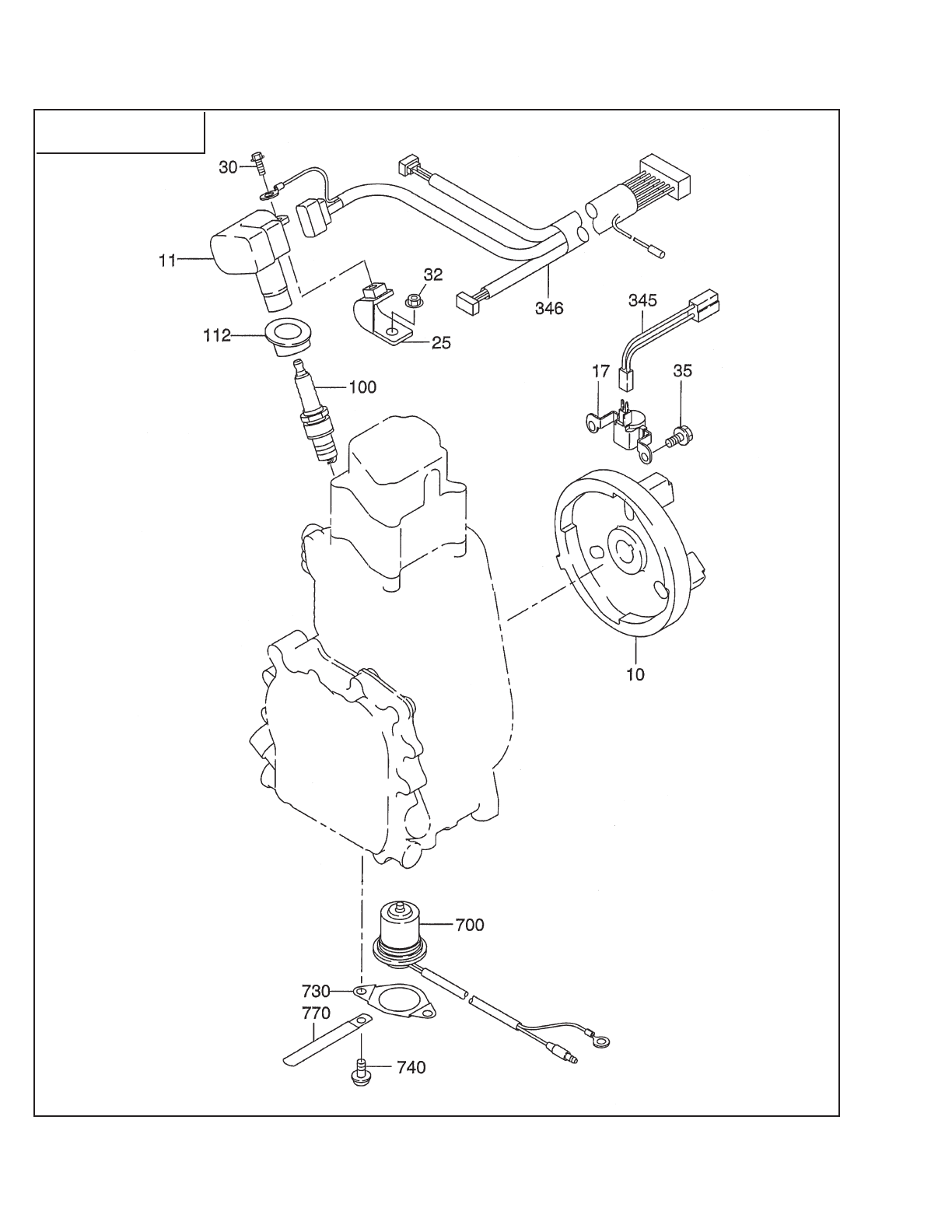 30
11
32
346
345
112
25
100
17
35
10
700
730
770
740