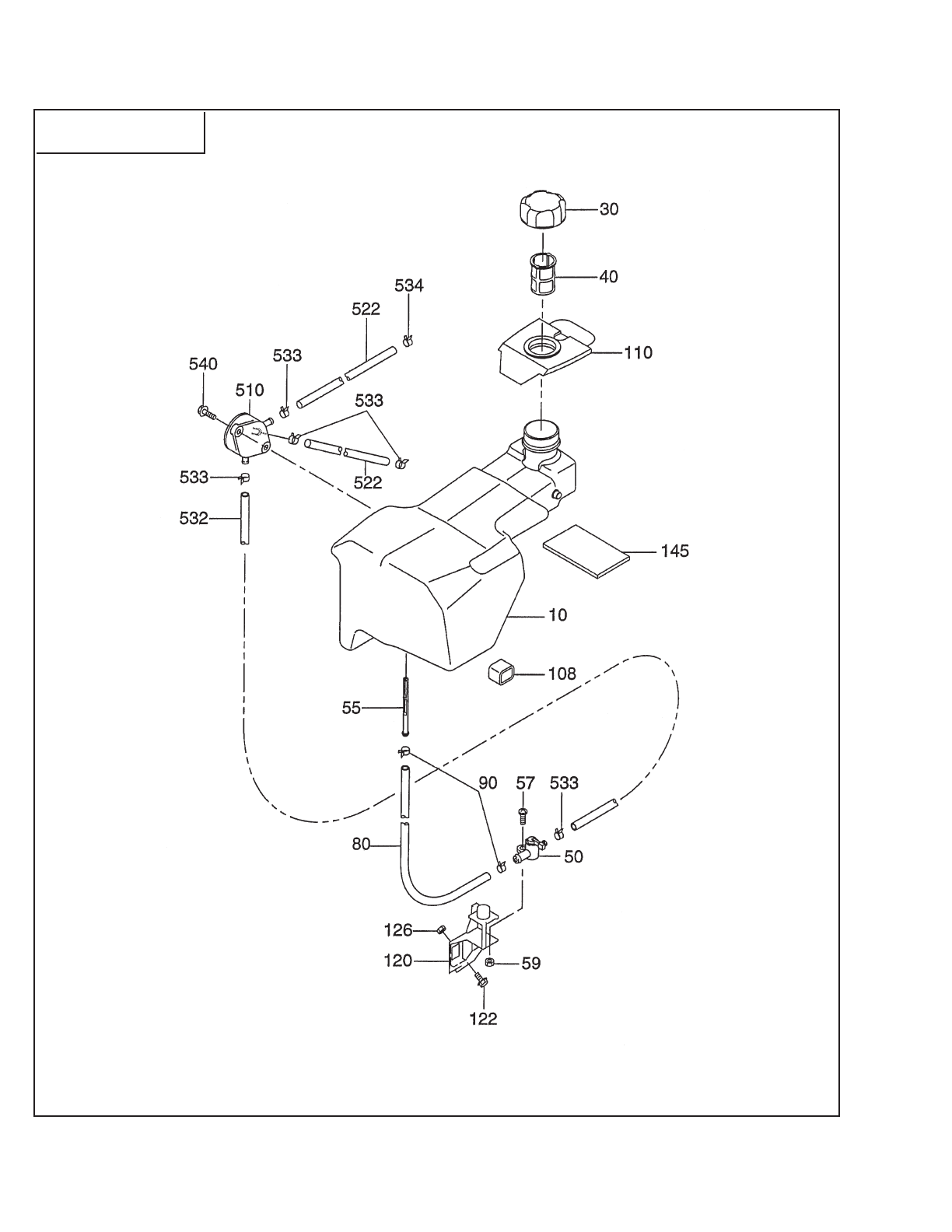 30
40
534
522
110
540
533
510
533
522
533
532
145
10
108
55
90
57
533
80
50
126
120
59
122