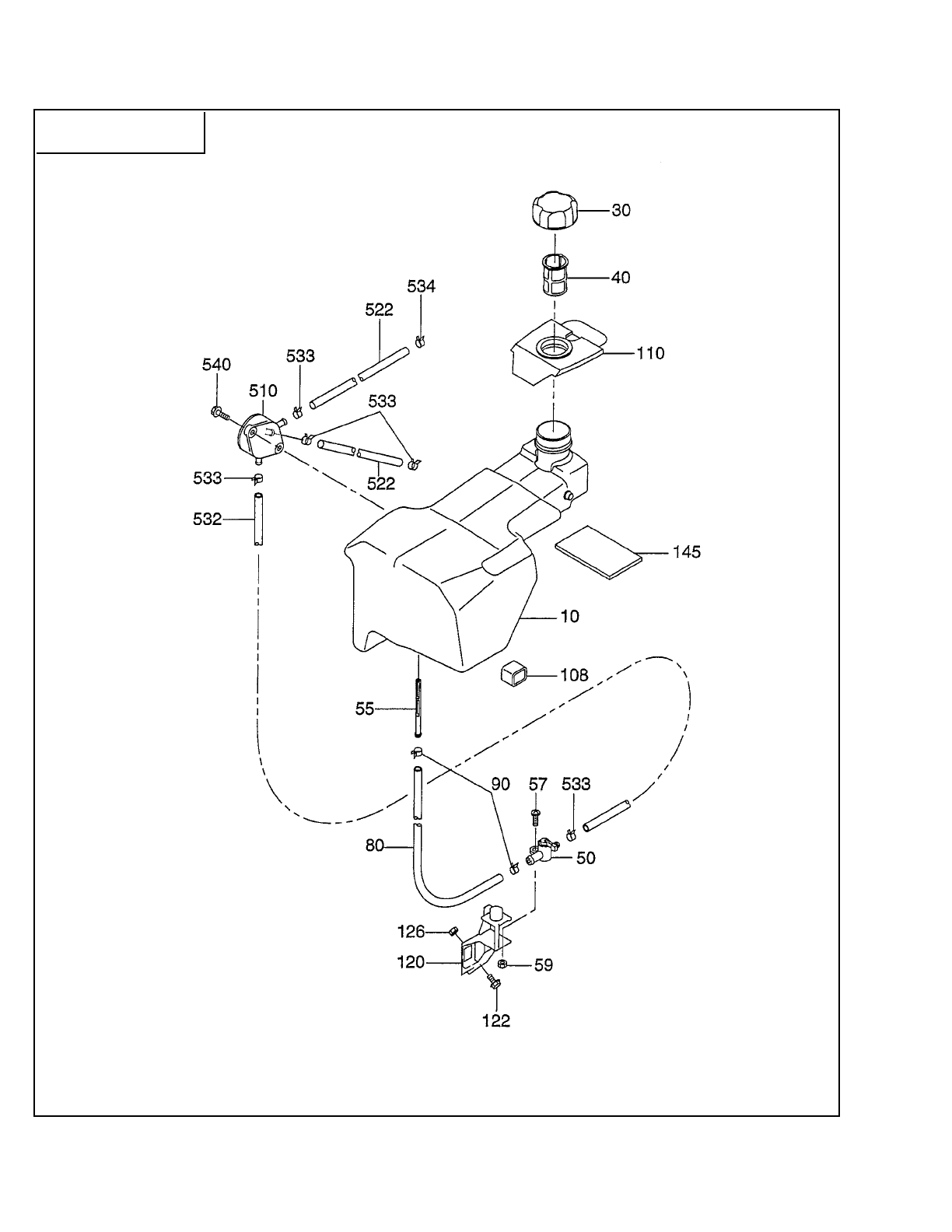 30
40
534
522
110
540
533
510
533
533
522
532
145
10
108
55
90
57
533
80
50
126
120
59
122