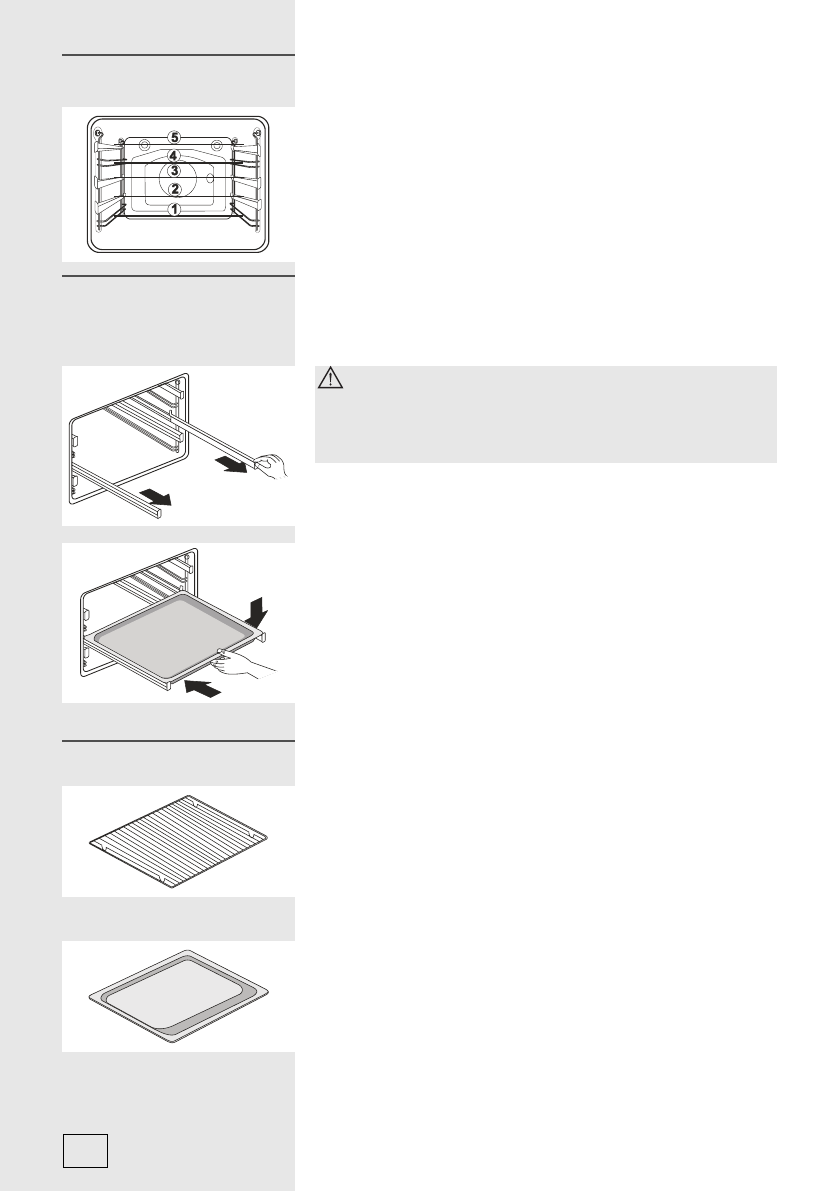 5
4
3
2
1