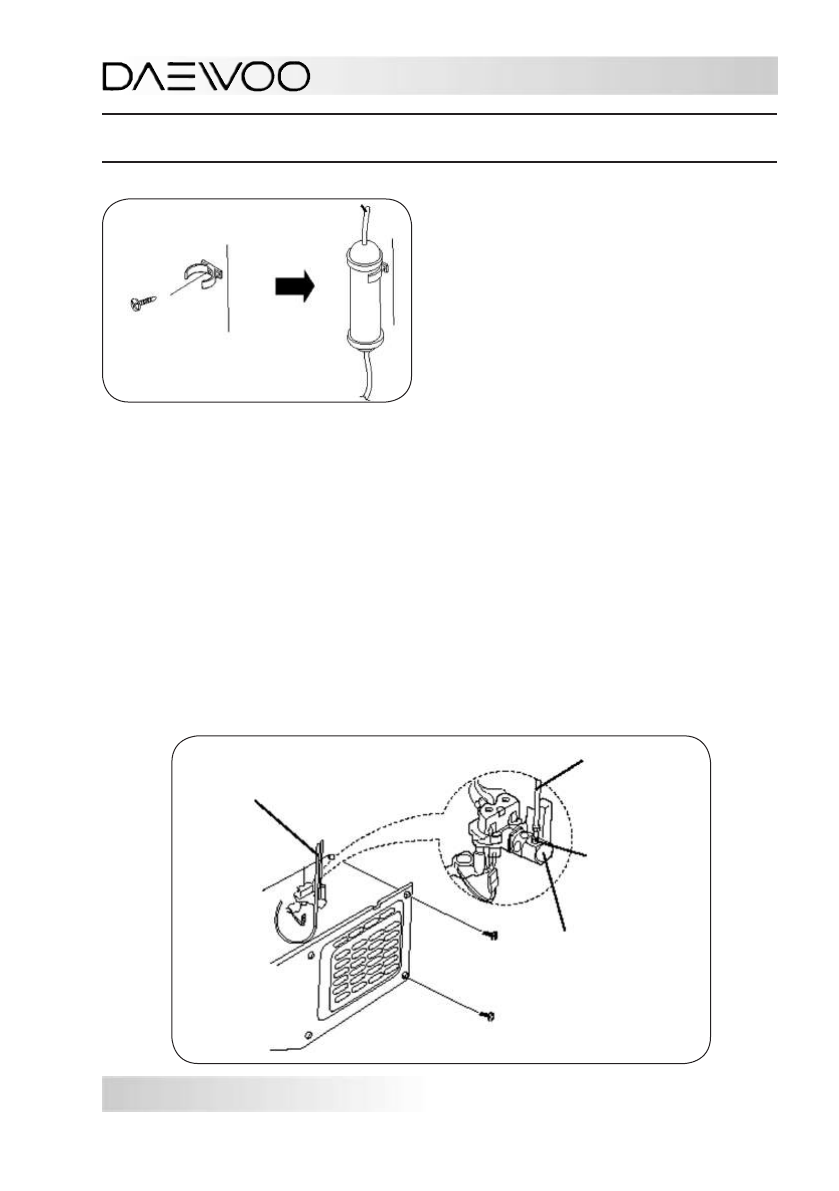 DAEWOO