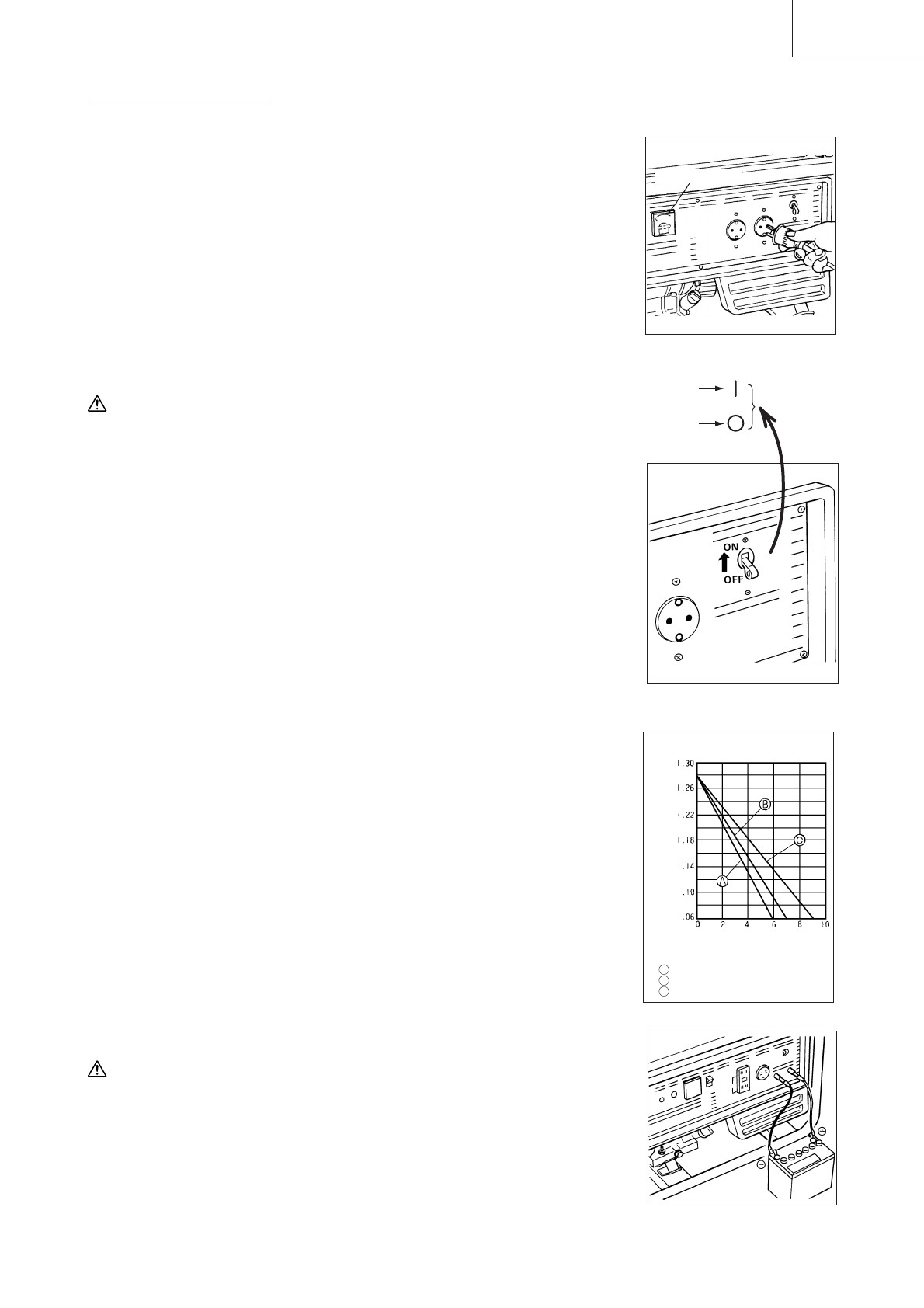 ON
OFF

1.30
1.26
1.22
1.18
1.14
1.10
1.06
0
2
4
6
8
10
A
B
C