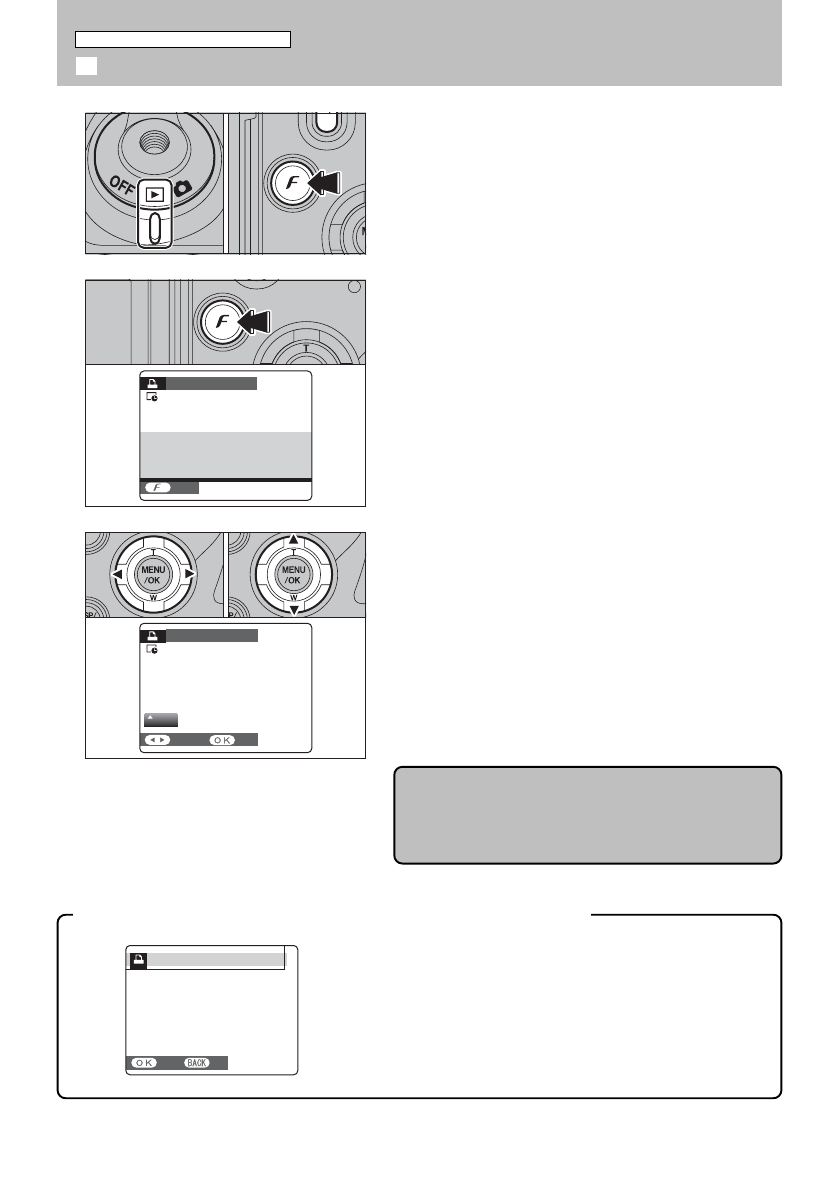 OFF

MENU
/OK

T

W

MENU
/OK

T

W

OK

OK

BACK