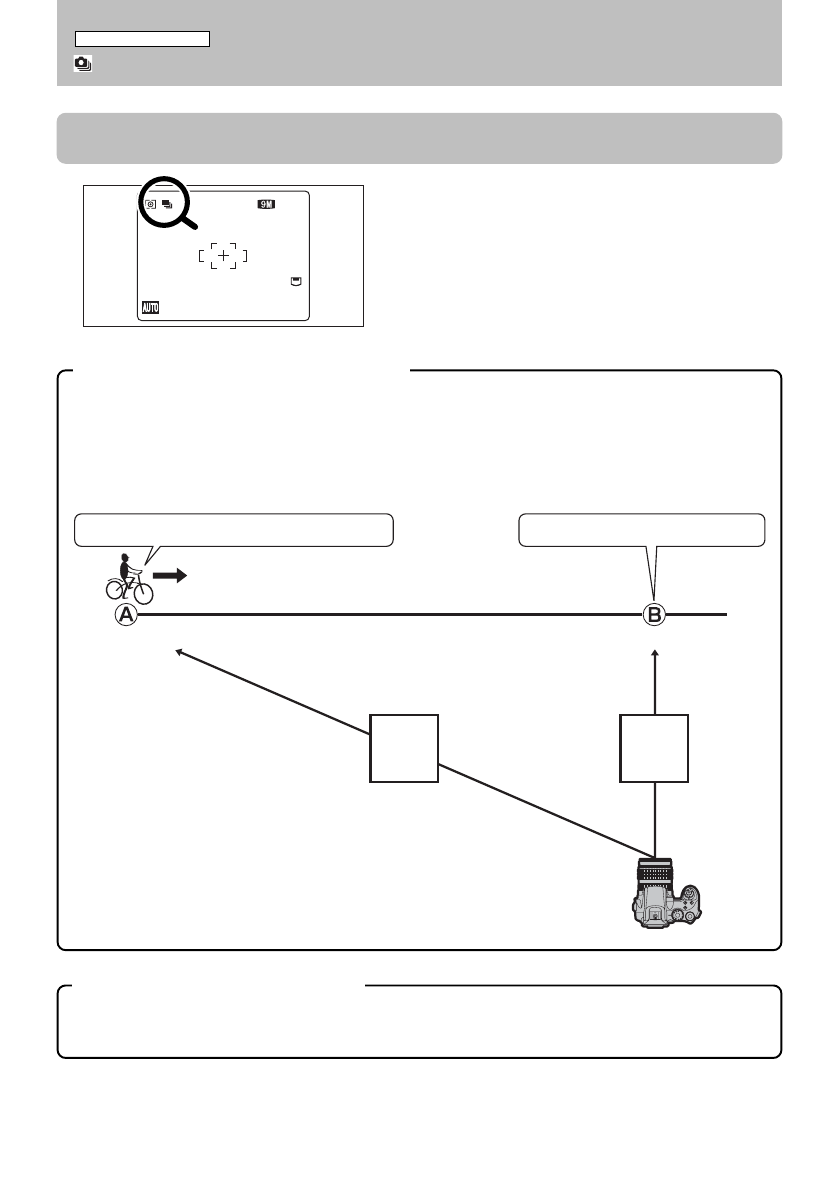 9M

AUTO

A

B