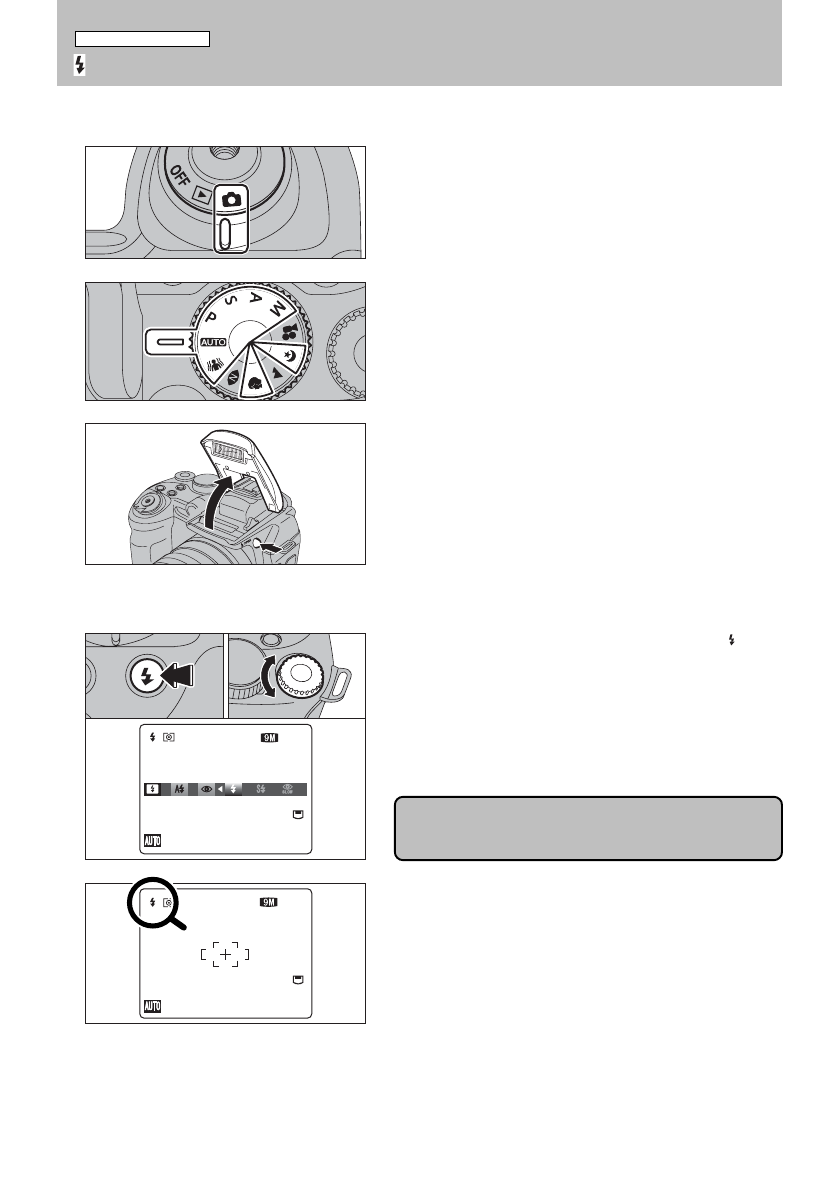 OFF

S A M P AUTO

9M

AUTO

9M

AUTO