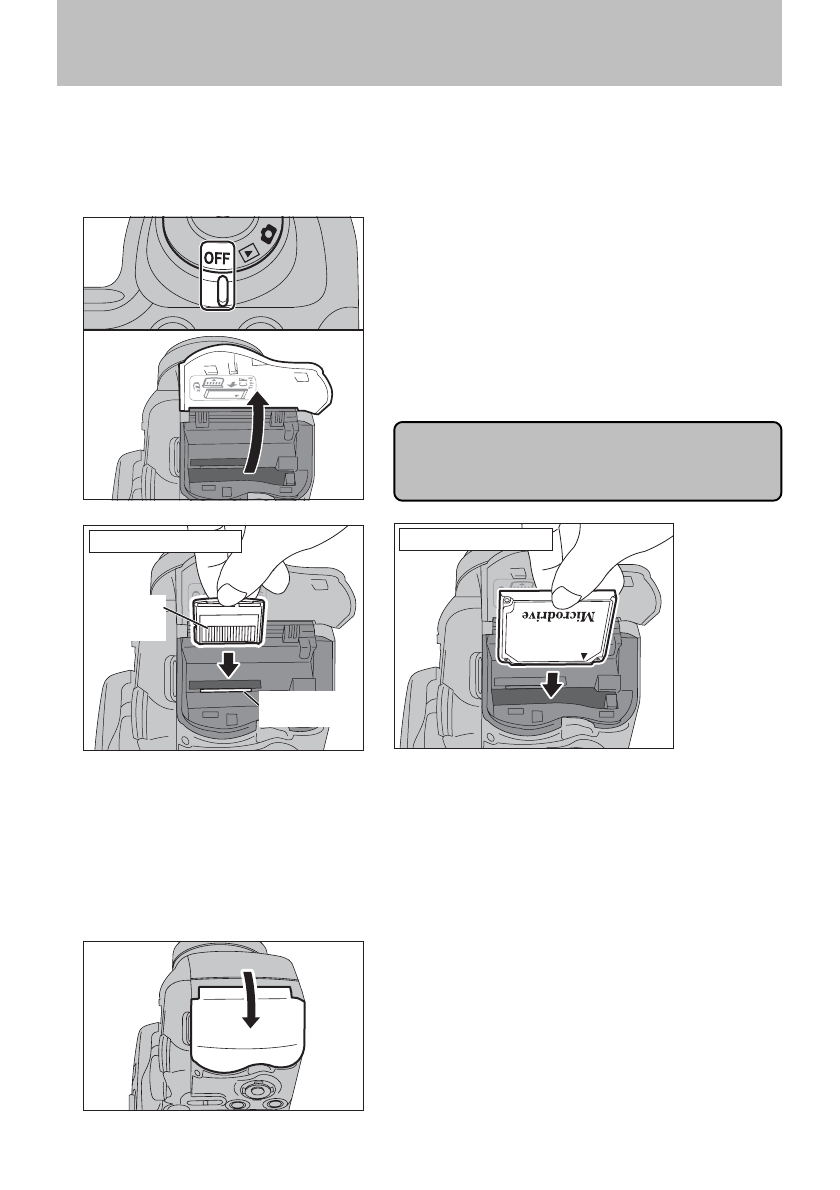 OFF

Microdrive