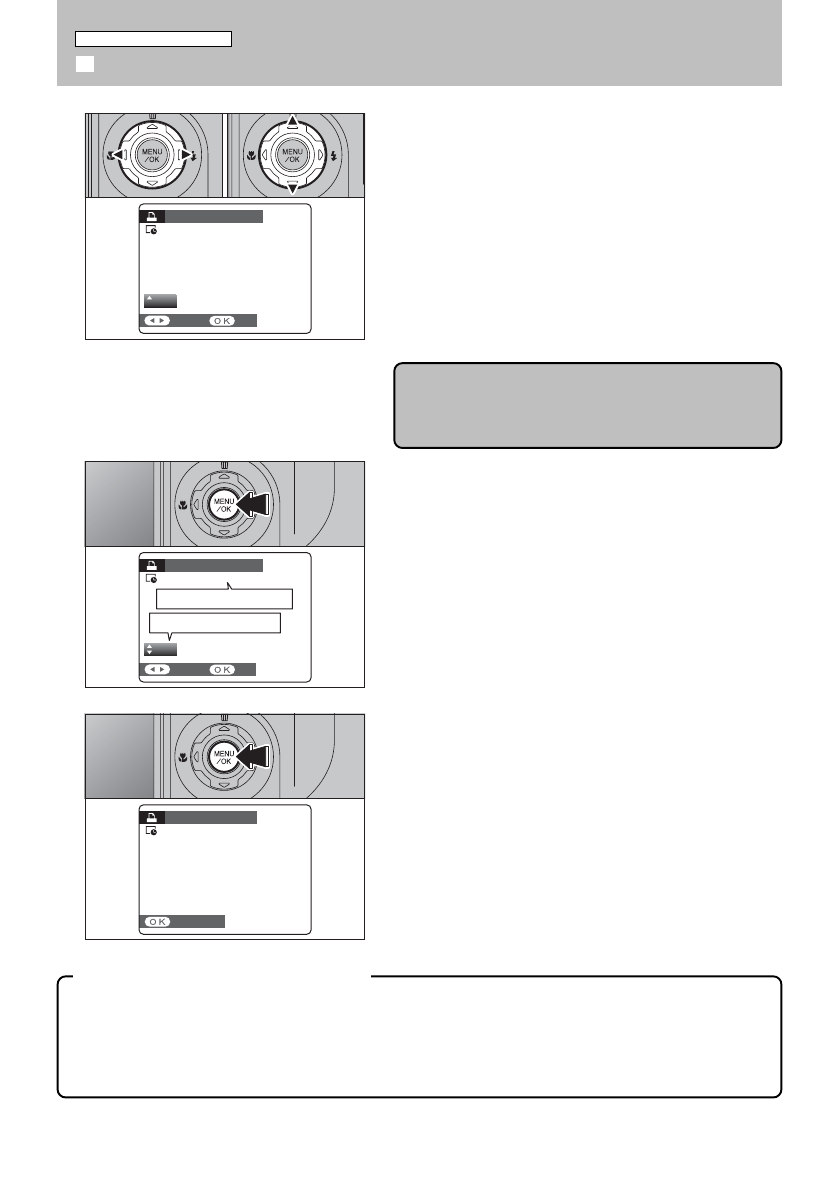 MENU
/OK

MENU
/OK

OK

MENU
/OK

OK

MENU
/OK

OK