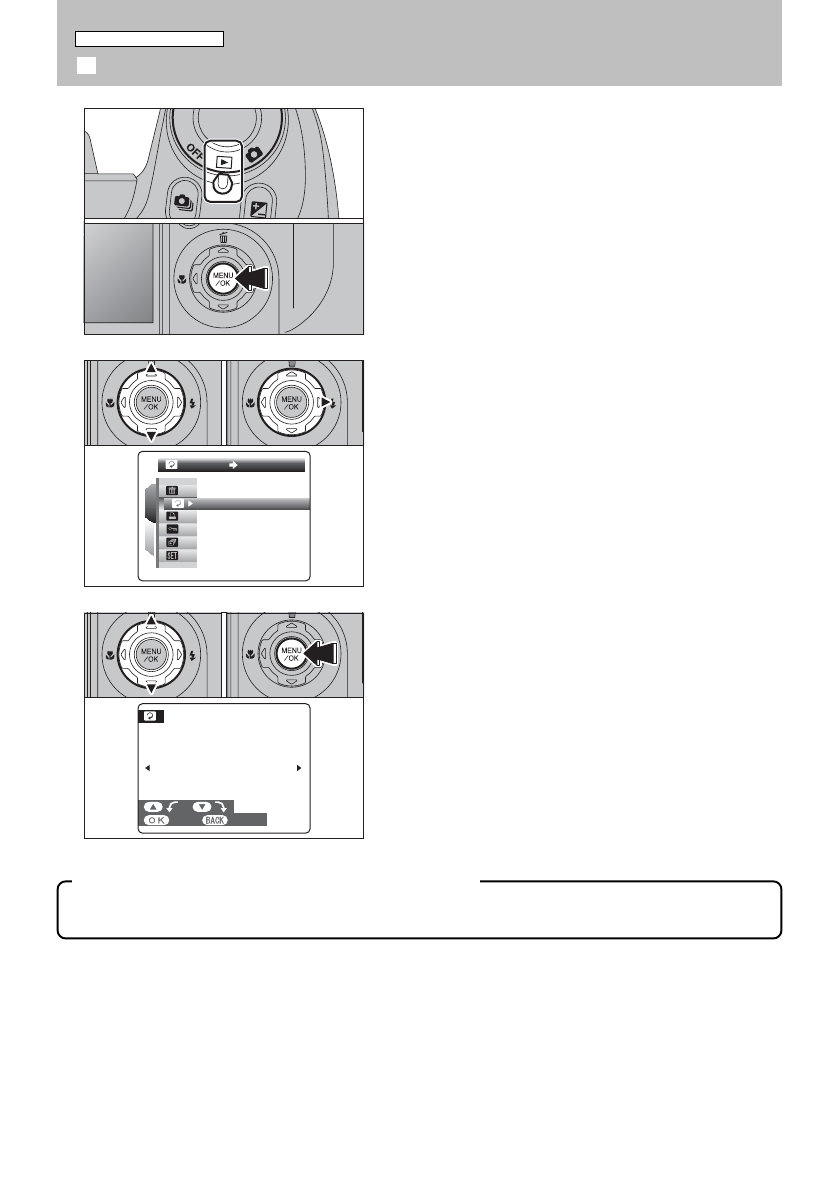 OFF

MENU /OK

MENU /OK

MENU /OK

SET

MENU /OK

MENU /OK

OK BACK