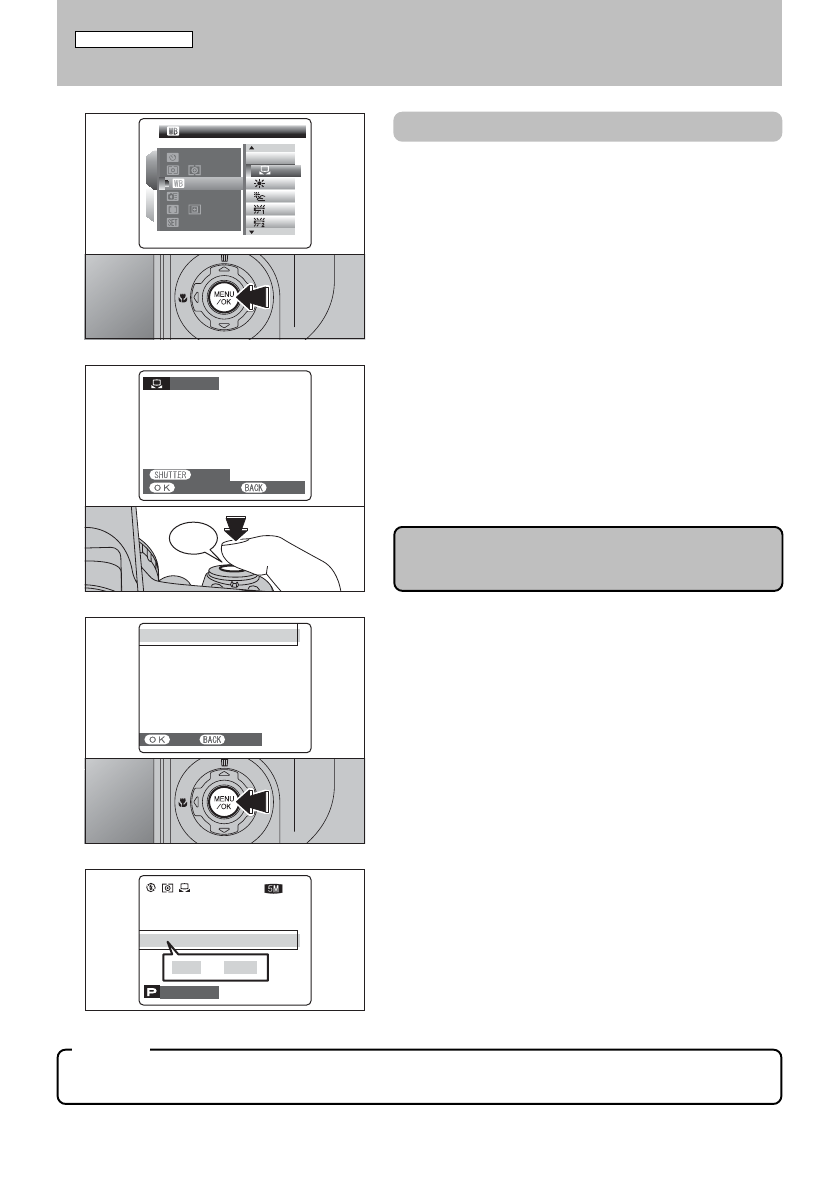 MENU
/OK

SHUTTER
OK
BACK

OK
BACK

MENU
/OK

5M
P