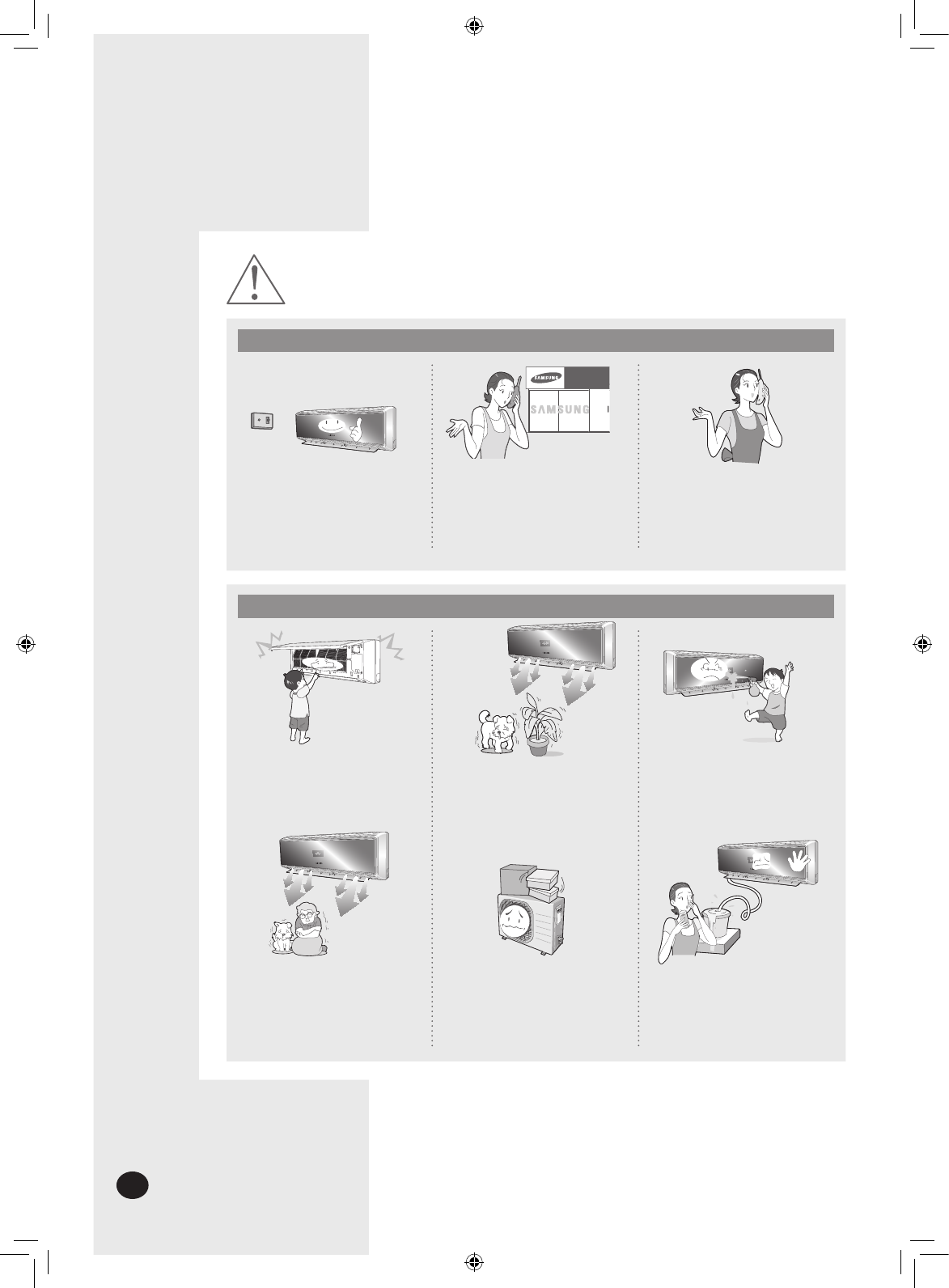 SAMSUNG

SAMSUNG